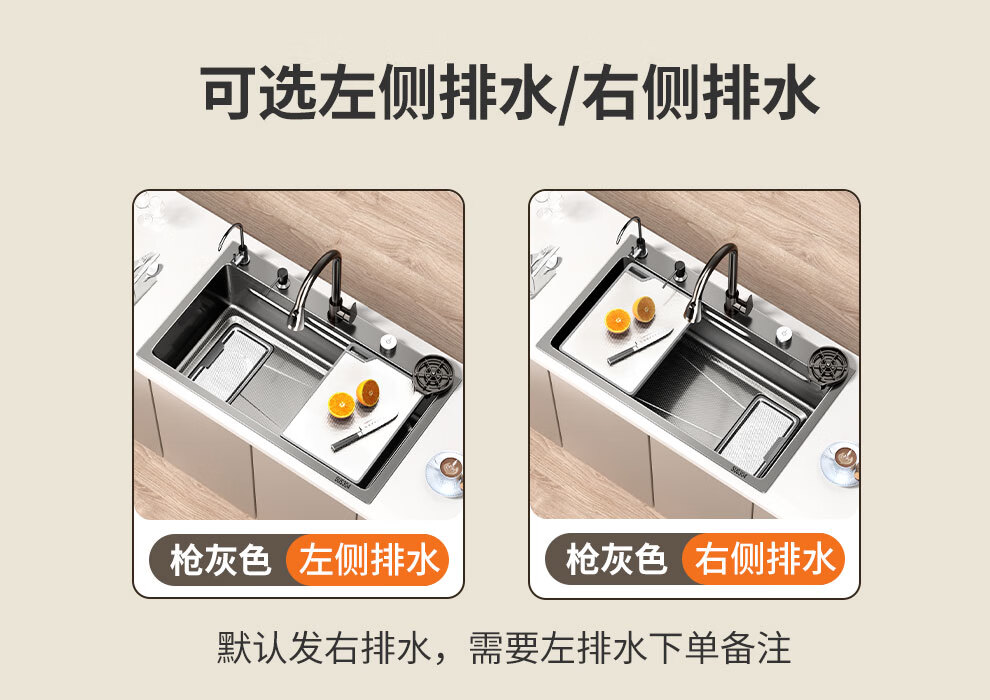 可选左侧排水/右侧排水

枪灰色 左侧排水

枪灰色 右侧排水

默认发右排水，需要左排水下单备注