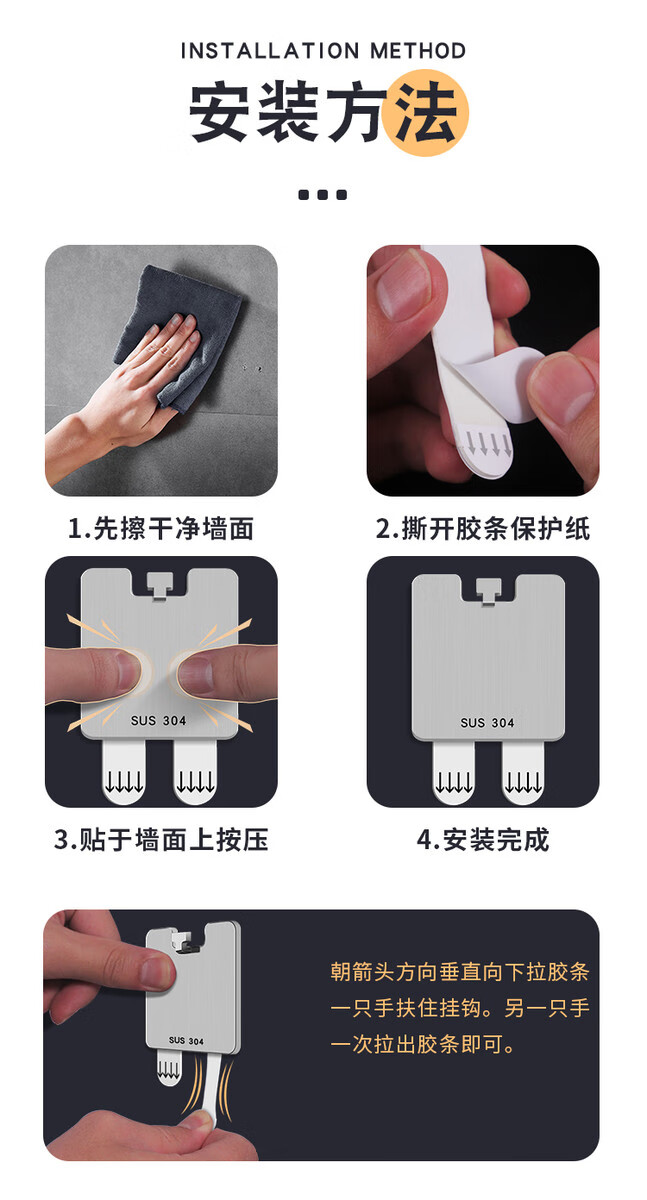 INSTALLATION METHOD

安装方法

1.先擦干净墙面

2.撕开胶条保护纸

SUS 304

3.贴于墙面上按压

SUS 304

4.安装完成

SUS 304

朝箭头方向垂直向下拉胶条
一只手扶住挂钩。另一只手
一次拉出胶条即可。