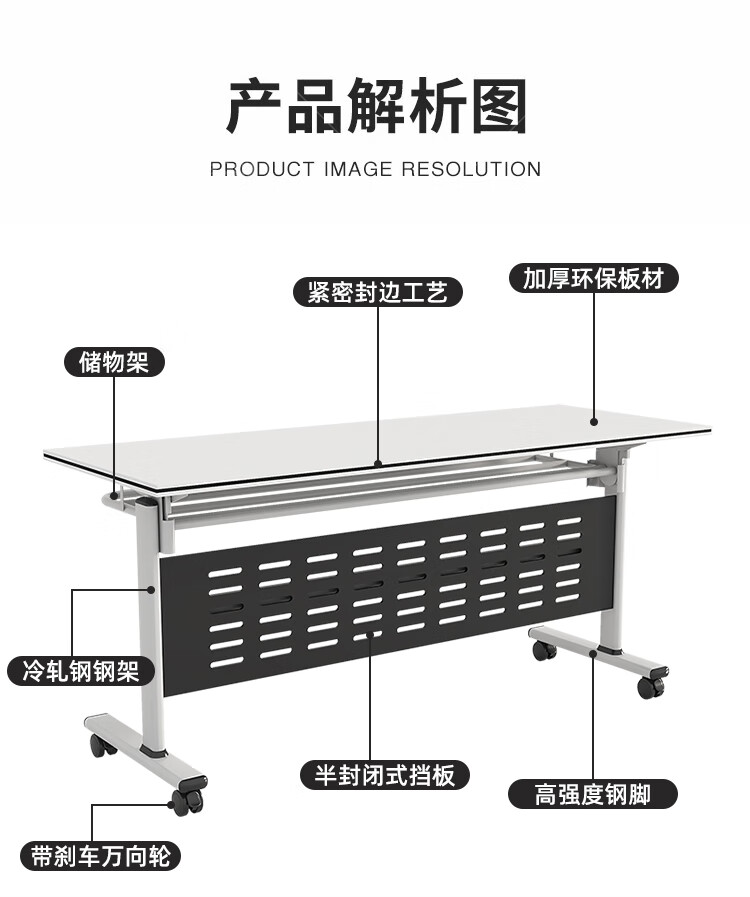 产品解析图

PRODUCT IMAGE RESOLUTION

紧密封边工艺

加厚环保板材

储物架

冷轧钢钢架

半封闭式挡板

高强度钢脚

带刹车万向轮