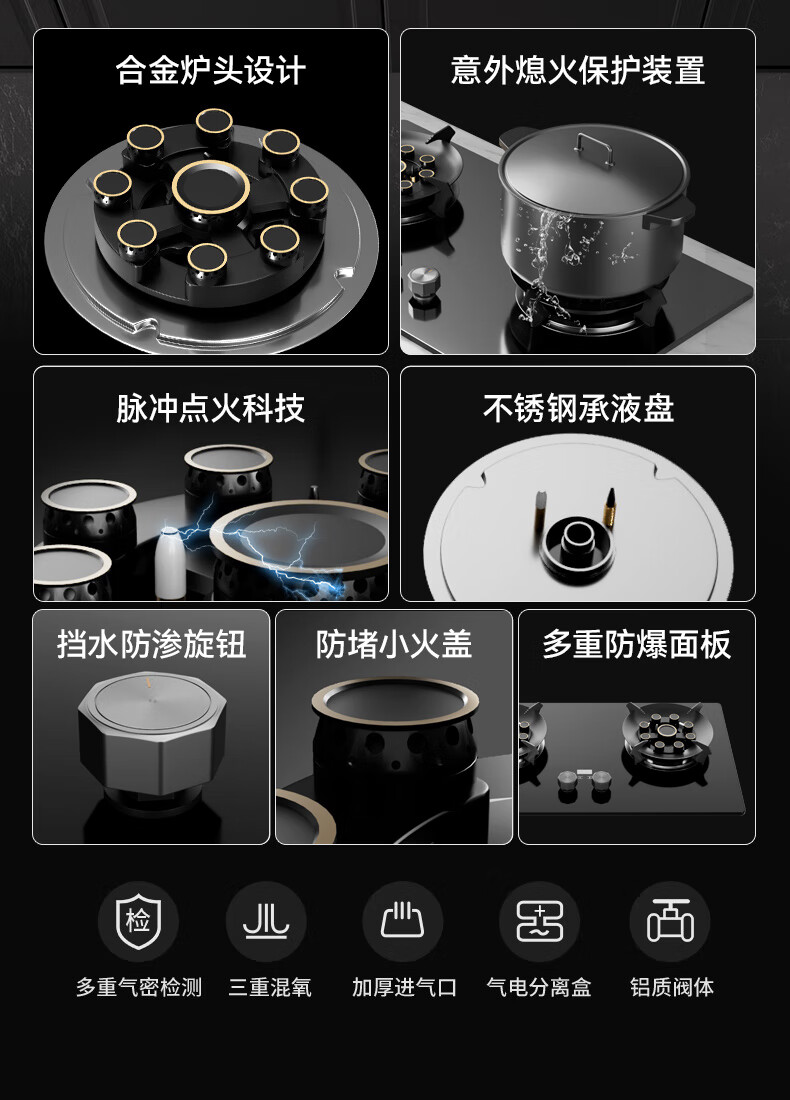 合金炉头设计

意外熄火保护装置

脉冲点火科技

不锈钢承液盘

挡水防渗旋钮

防堵小火盖

多重防爆面板

检

多重气密检测

三重混氧

加厚进气口

气电分离盒

铝质阀体