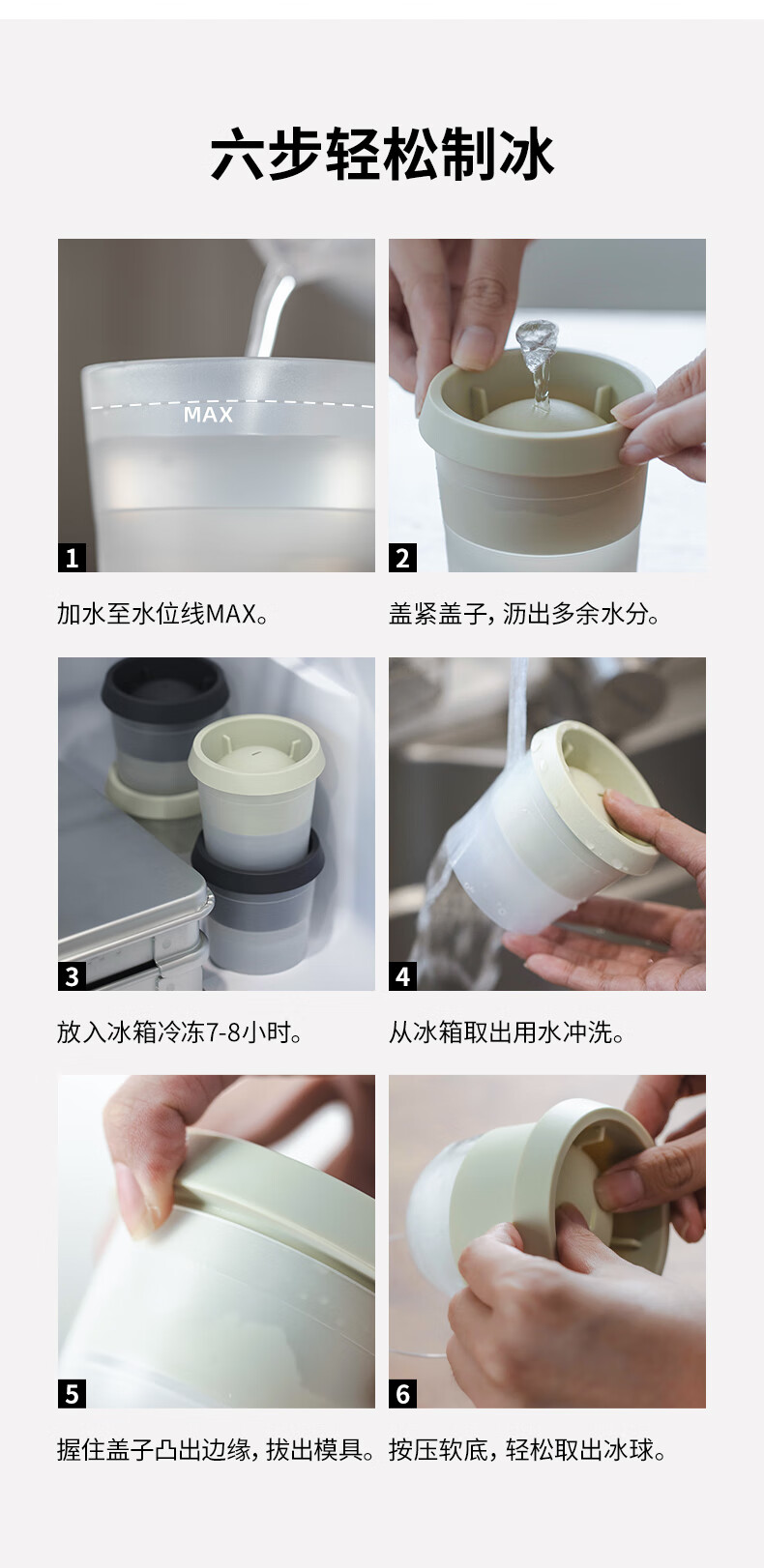 六步轻松制冰

MAX

1

加水至水位线MAX。

2

盖紧盖子，沥出多余水分。

3

放入冰箱冷冻7-8小时。

4

从冰箱取出用水冲洗。

5

握住盖子凸出边缘，拔出模具。

6

按压软底，轻松取出冰球。