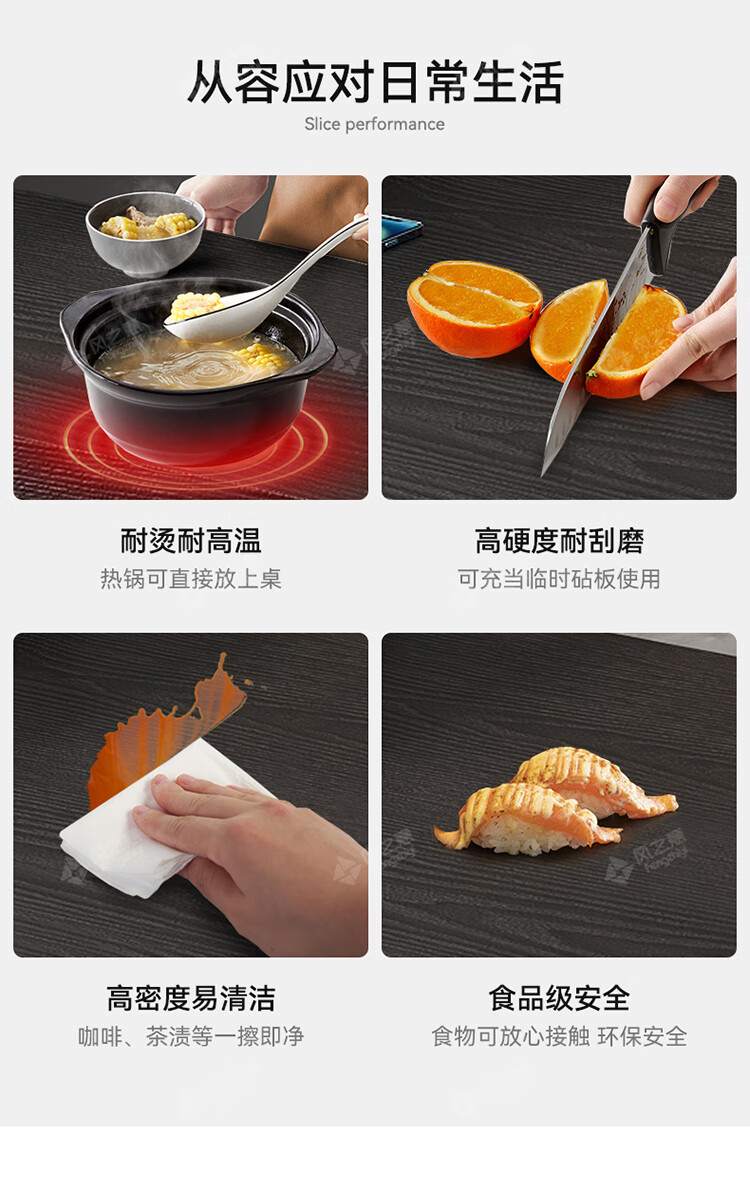 从容应对日常生活

Slice performance

耐烫耐高温

热锅可直接放上桌

高硬度耐刮磨

可充当临时砧板使用

高密度易清洁

咖啡、茶渍等一擦即净

食品级安全

食物可放心接触 环保安全