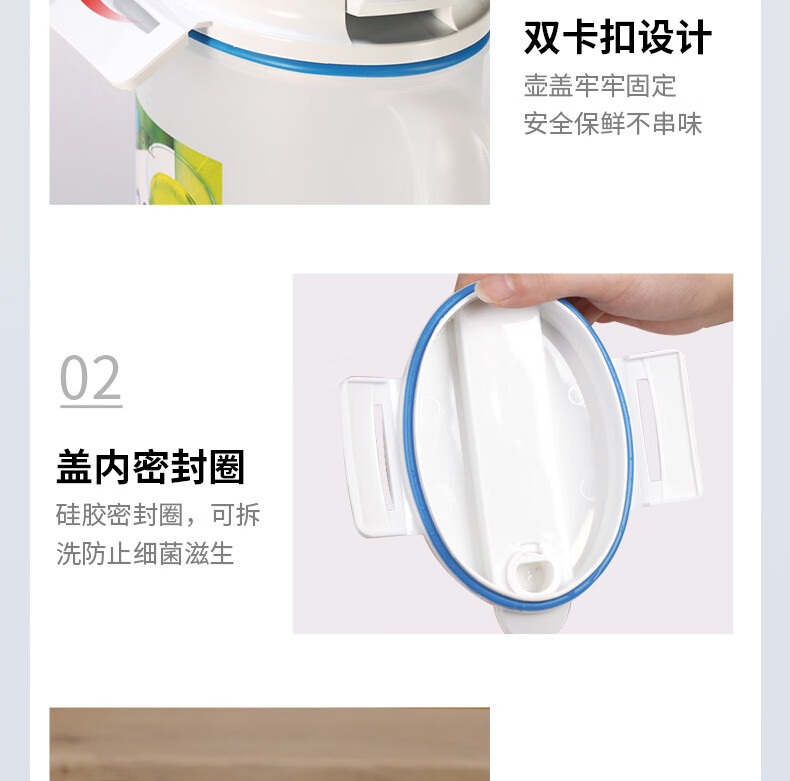 双卡扣设计

壶盖牢牢固定
安全保鲜不串味

02

盖内密封圈

硅胶密封圈，可拆洗防止细菌滋生