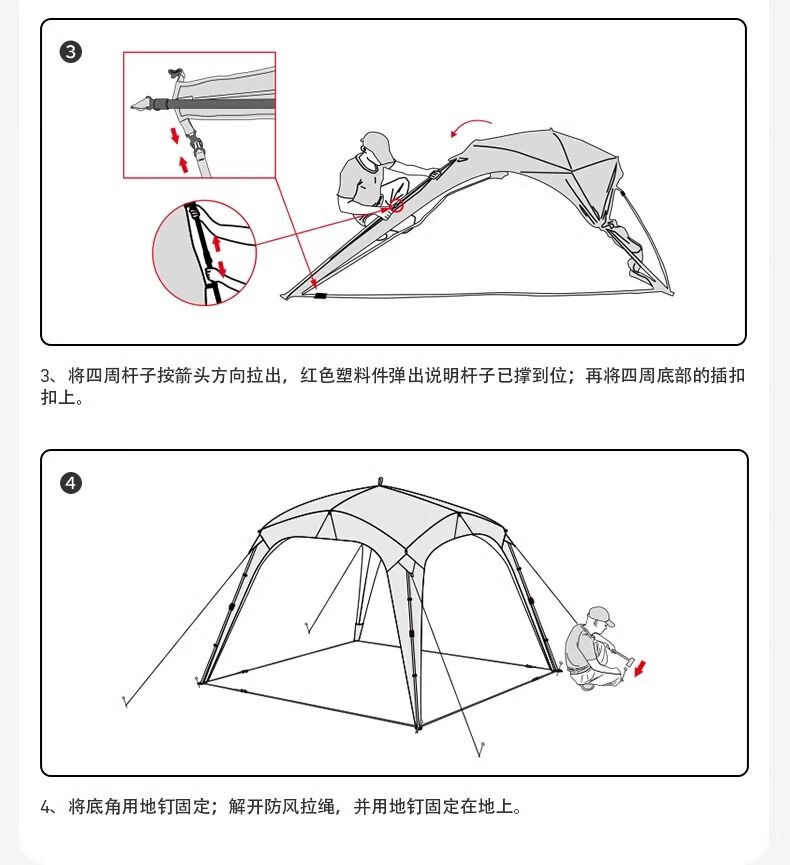 3

3、将四周杆子按箭头方向拉出，红色塑料件弹出说明杆子已撑到位；再将四周底部的插扣扣上。

4

4、将底角用地钉固定；解开防风拉绳，并用地钉固定在地上。