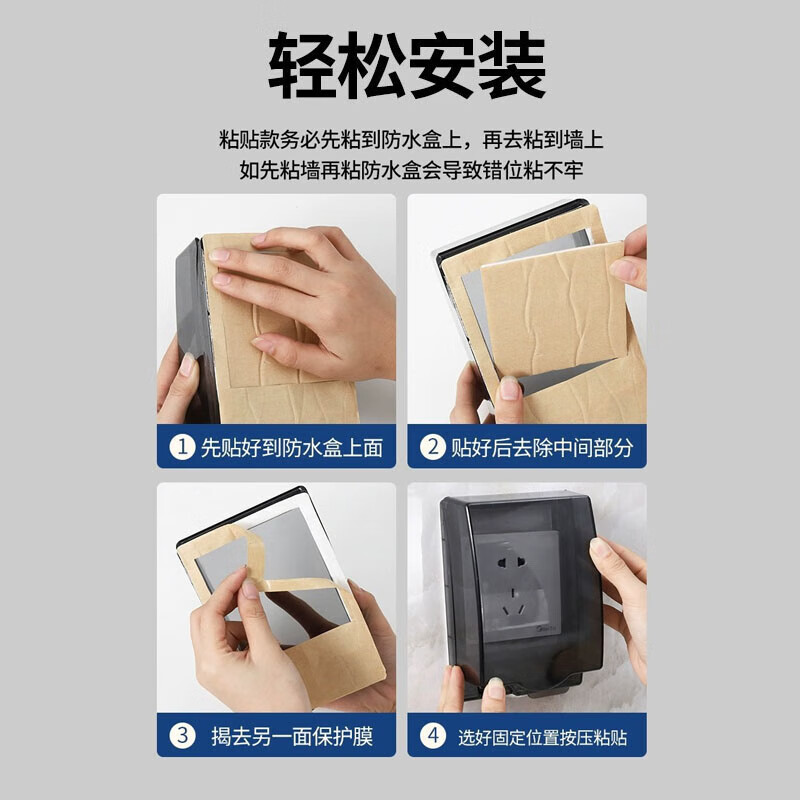 轻松安装

粘贴款务必先粘到防水盒上，再去粘到墙上
如先粘墙再粘防水盒会导致错位粘不牢

1 先贴好到防水盒上面

2 贴好后去除中间部分

3 揭去另一面保护膜

4 选好固定位置按压粘贴