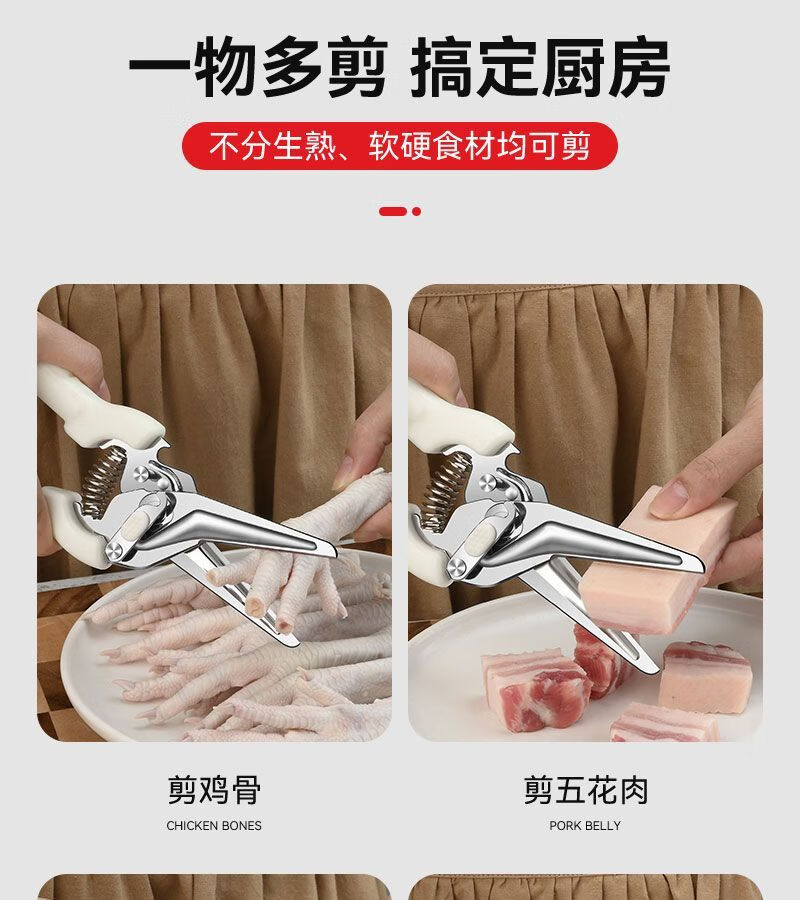 一物多剪 搞定厨房

不分生熟、软硬食材均可剪

剪鸡骨
CHICKEN BONES

剪五花肉
PORK BELLY