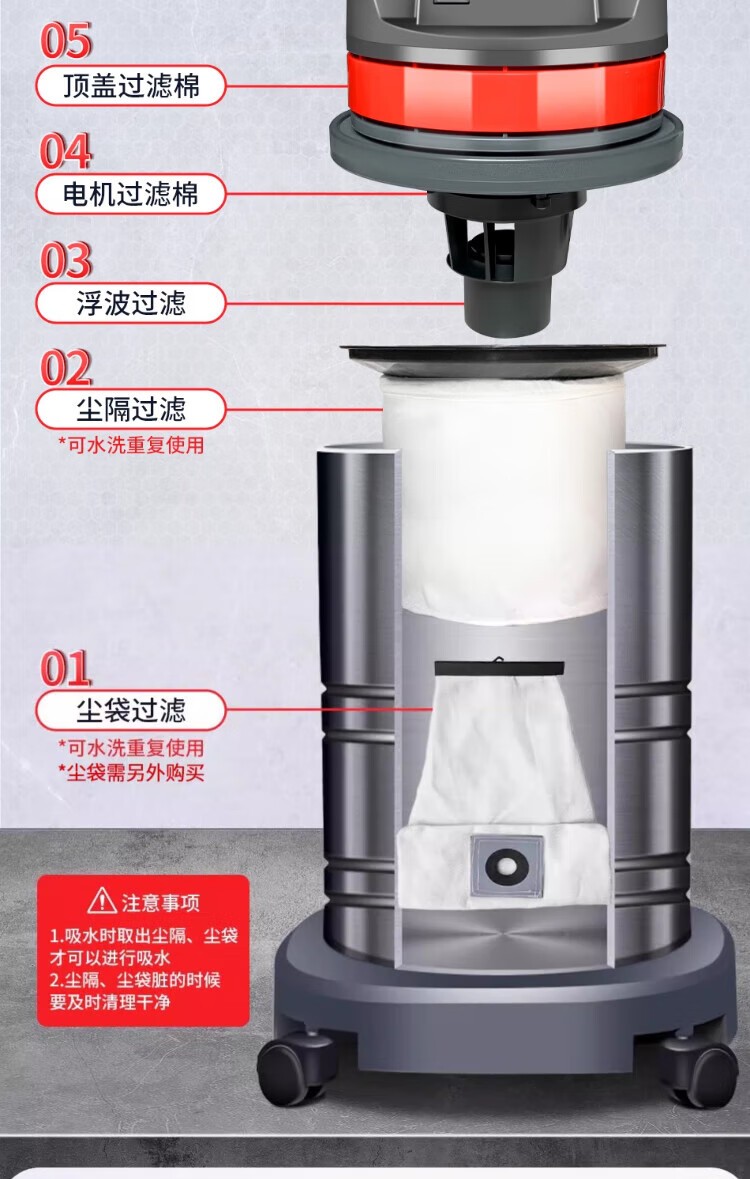 05
顶盖过滤棉

04
电机过滤棉

03
浮波过滤

02
尘隔过滤
*可水洗重复使用

01
尘袋过滤
*可水洗重复使用
*尘袋需另外购买

注意事项
1.吸水时取出尘隔、尘袋才可以进行吸水
2.尘隔、尘袋脏的时候要及时清理干净