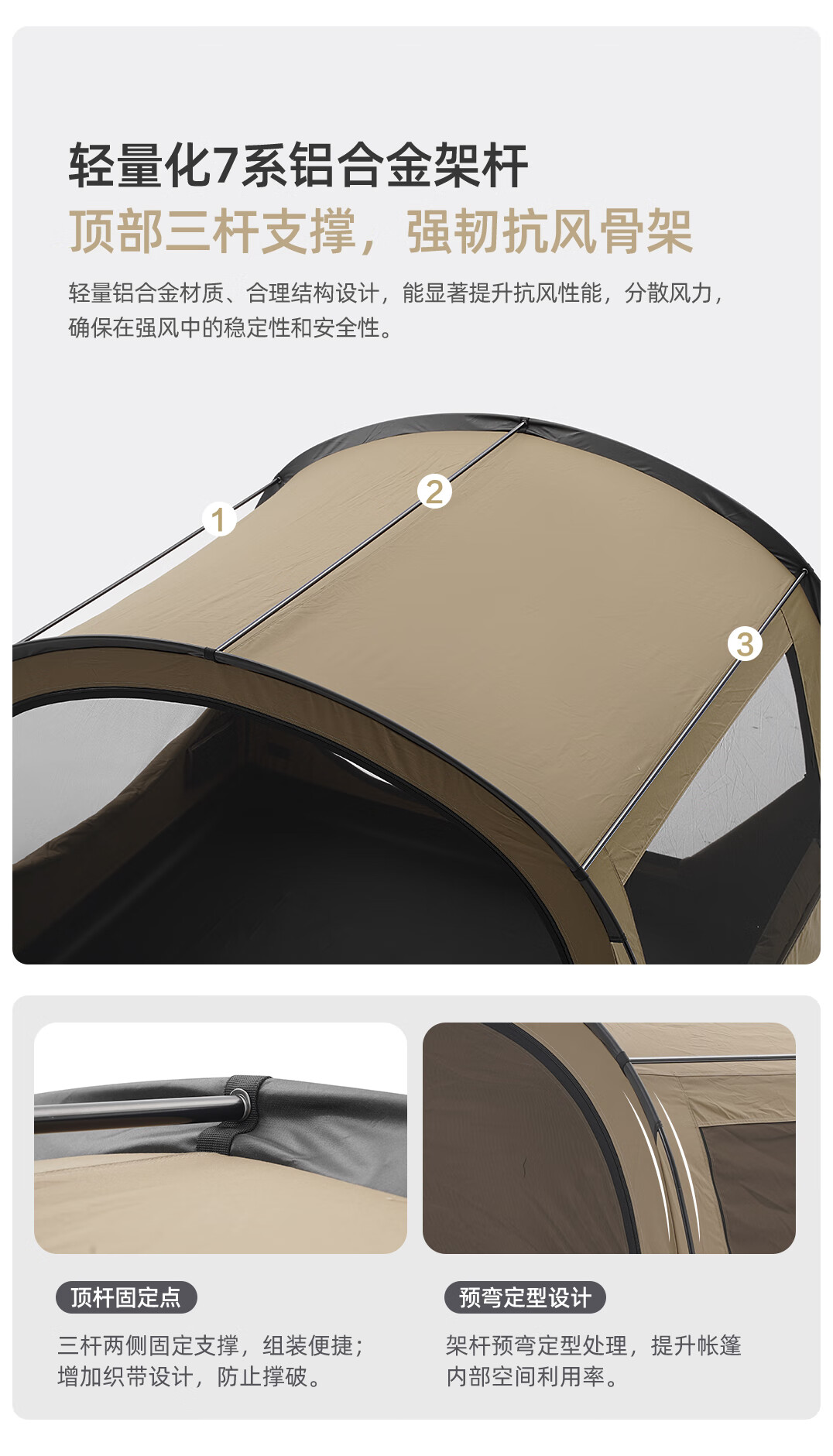 轻量化7系铝合金架杆
顶部三杆支撑，强韧抗风骨架

轻量铝合金材质、合理结构设计，能显著提升抗风性能，分散风力，确保在强风中的稳定性和安全性。

1
2
3

顶杆固定点

三杆两侧固定支撑，组装便捷；增加织带设计，防止撑破。

预弯定型设计

架杆预弯定型处理，提升帐篷内部空间利用率。