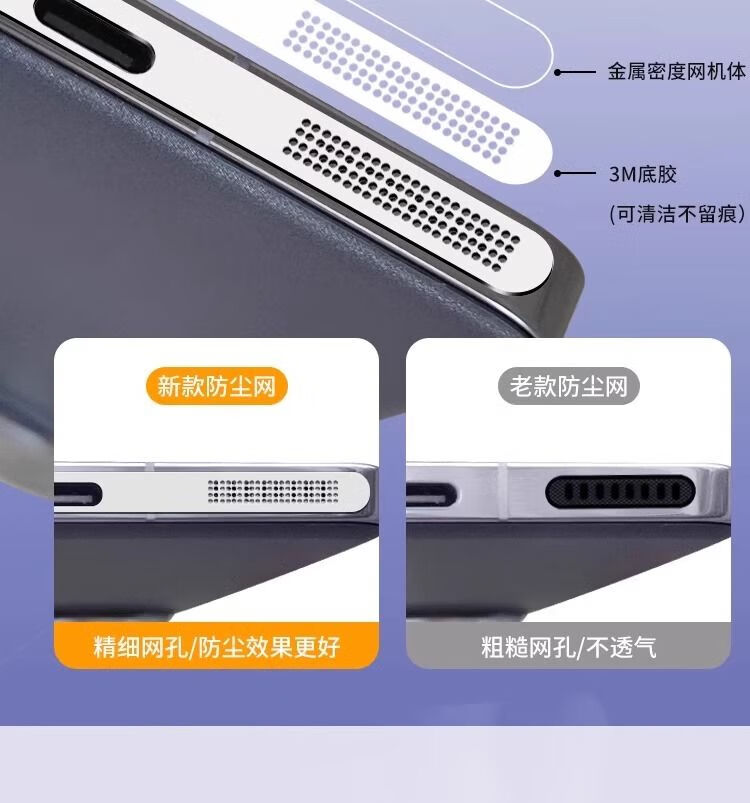 金属密度网机体

3M底胶
(可清洁不留痕)

新款防尘网

精细网孔/防尘效果更好

老款防尘网

粗糙网孔/不透气