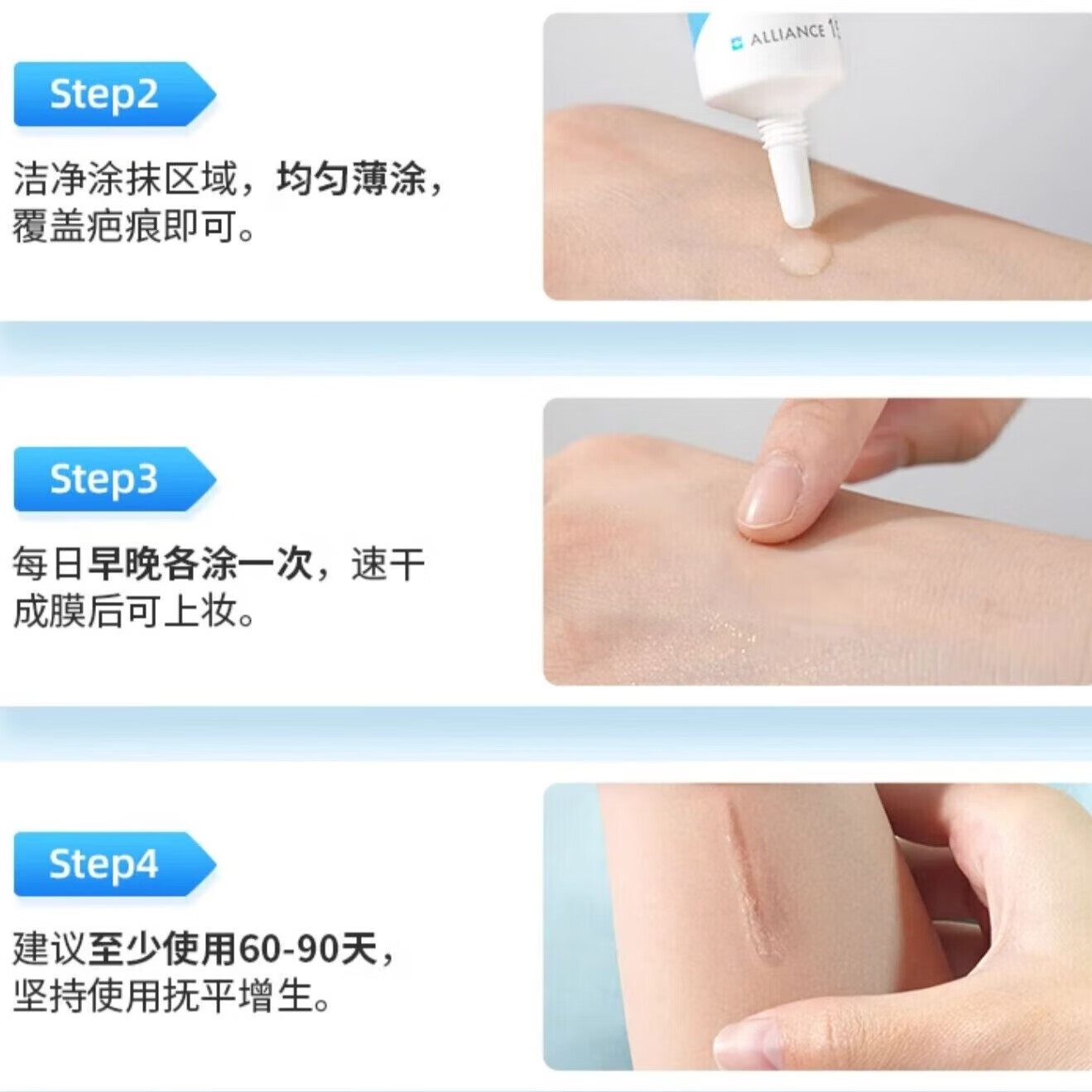 Step2

洁净涂抹区域，均匀薄涂，覆盖疤痕即可。

ALLIANCE

Step3

每日早晚各涂一次，速干成膜后可上妆。

Step4

建议至少使用60-90天，坚持使用抚平增生。