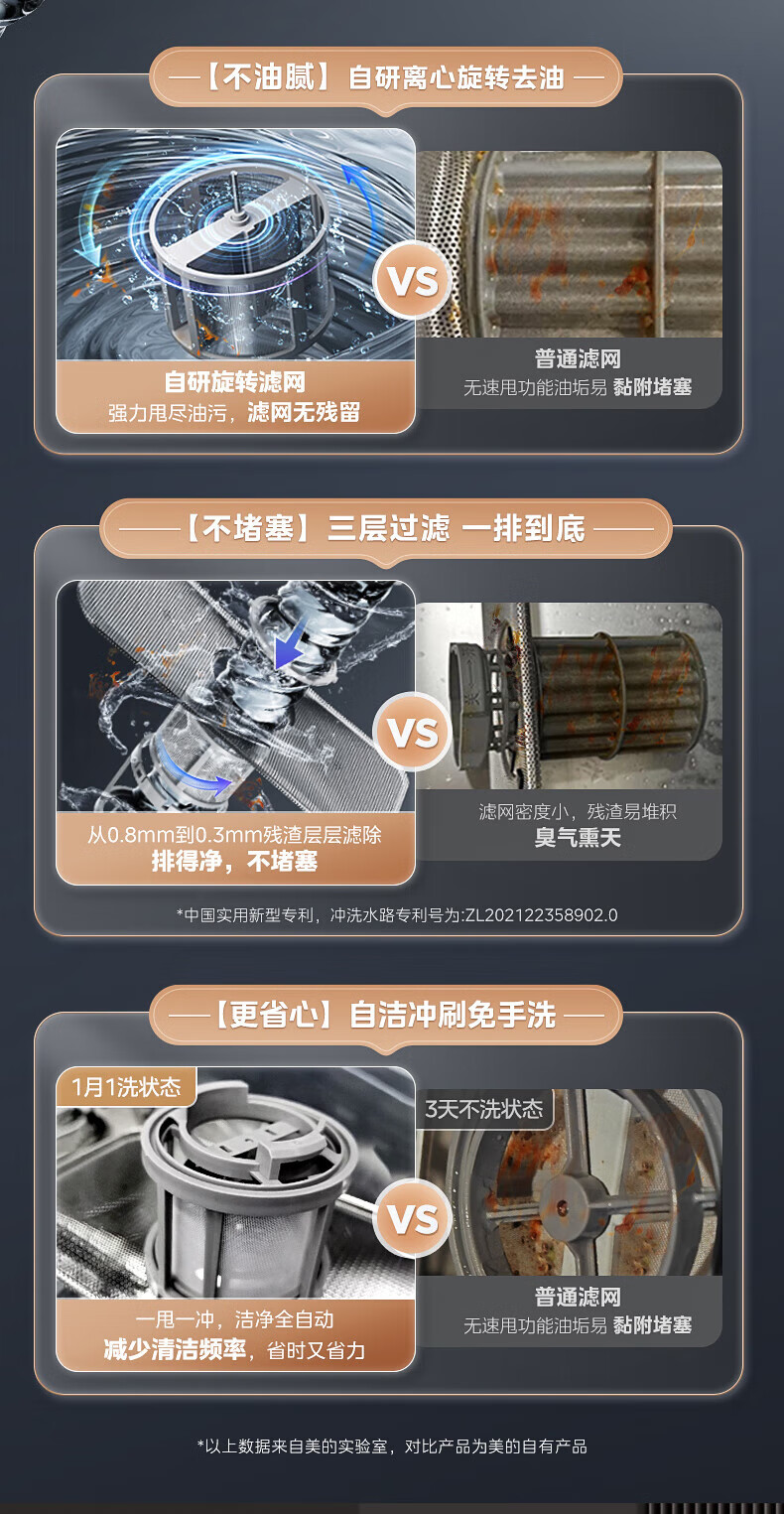 —【不油腻】自研离心旋转去油—

VS

自研旋转滤网
强力甩尽油污，滤网无残留

普通滤网
无速甩功能油垢易 黏附堵塞

——【不堵塞】三层过滤 一排到底——

VS

从0.8mm到0.3mm残渣层层滤除
排得净，不堵塞

滤网密度小，残渣易堆积
臭气熏天

*中国实用新型专利，冲洗水路专利号为:ZL202122358902.0

—【更省心】自洁冲刷免手洗—

1月1洗状态

3天不洗状态

VS

一甩一冲，洁净全自动
减少清洁频率，省时又省力

普通滤网
无速甩功能油垢易 黏附堵塞

*以上数据来自美的实验室，对比产品为美的自有产品