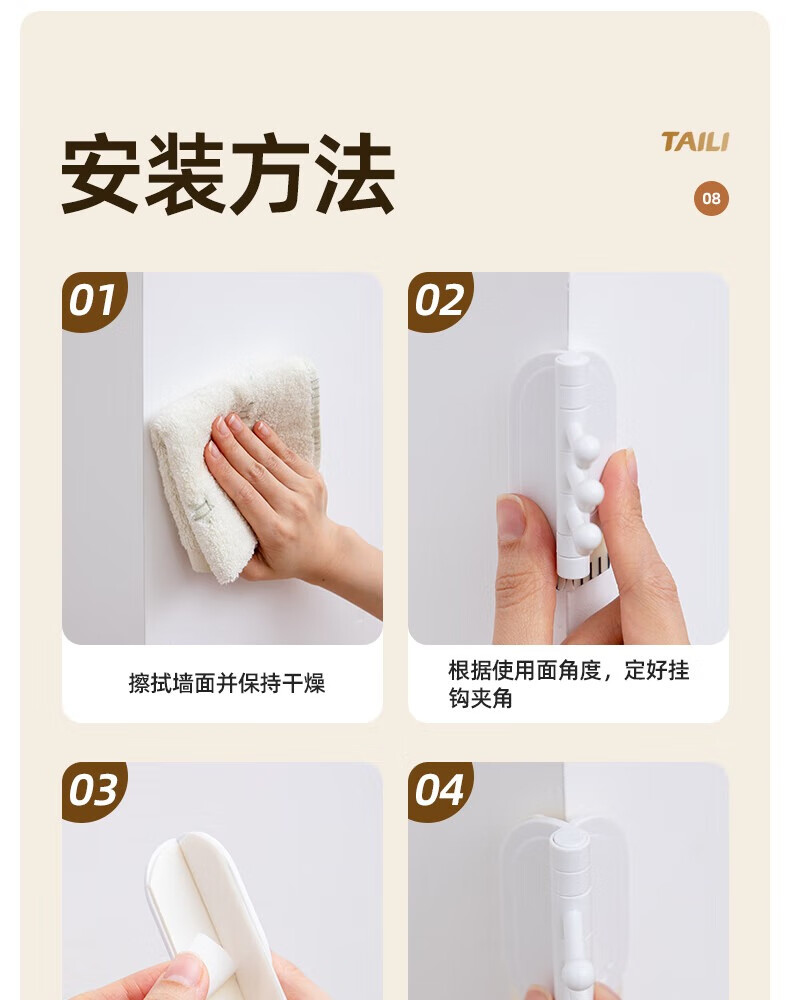 安装方法

TAILI

08

01

擦拭墙面并保持干燥

02

根据使用面角度，定好挂钩夹角

03

04