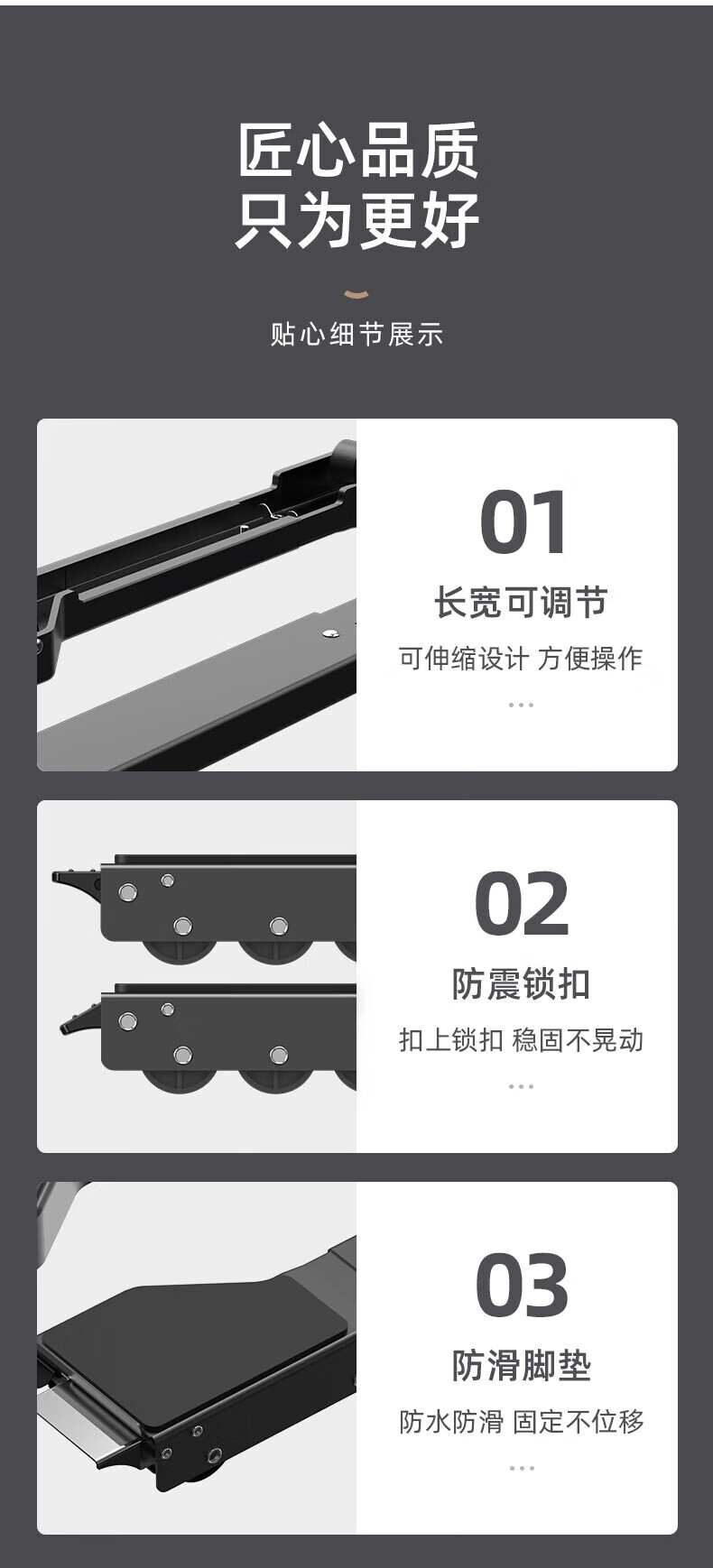 匠心品质
只为更好

贴心细节展示

01
长宽可调节
可伸缩设计 方便操作
...

02
防震锁扣
扣上锁扣 稳固不晃动
...

03
防滑脚垫
防水防滑 固定不位移
...