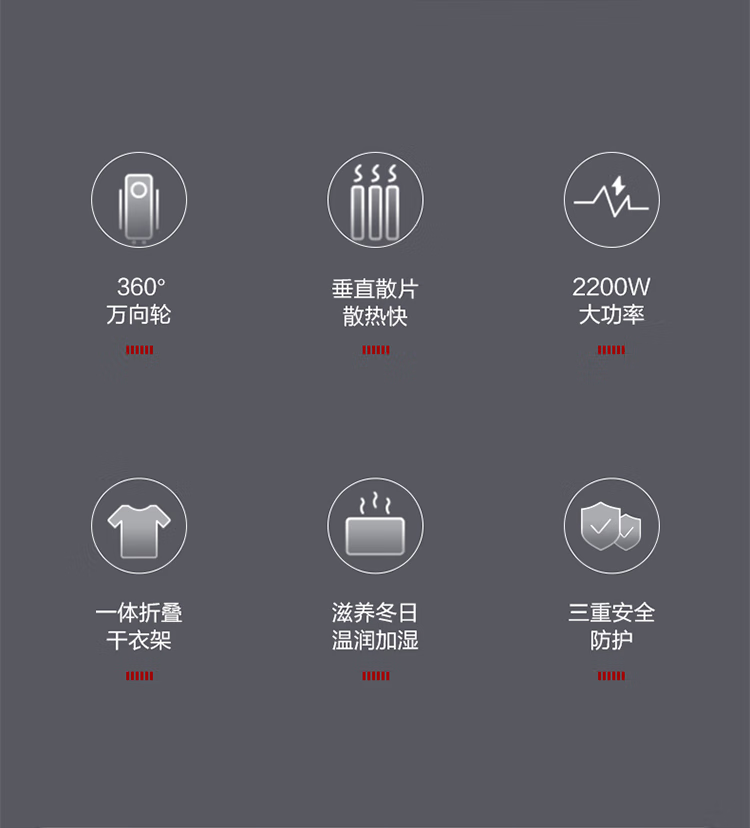 360°
万向轮

垂直散片
散热快

2200W
大功率

一体折叠
干衣架

滋养冬日
温润加湿

三重安全
防护