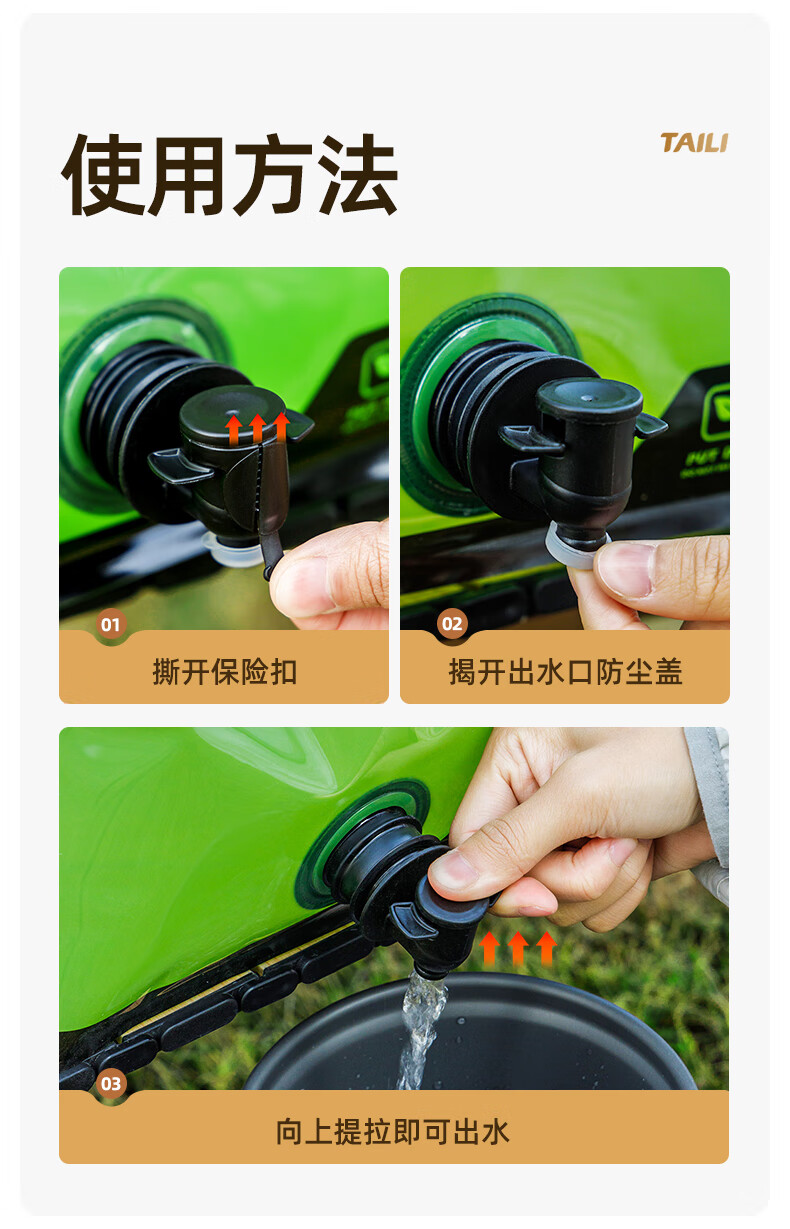 使用方法

TAILI

01
撕开保险扣

02
揭开出水口防尘盖

03
向上提拉即可出水