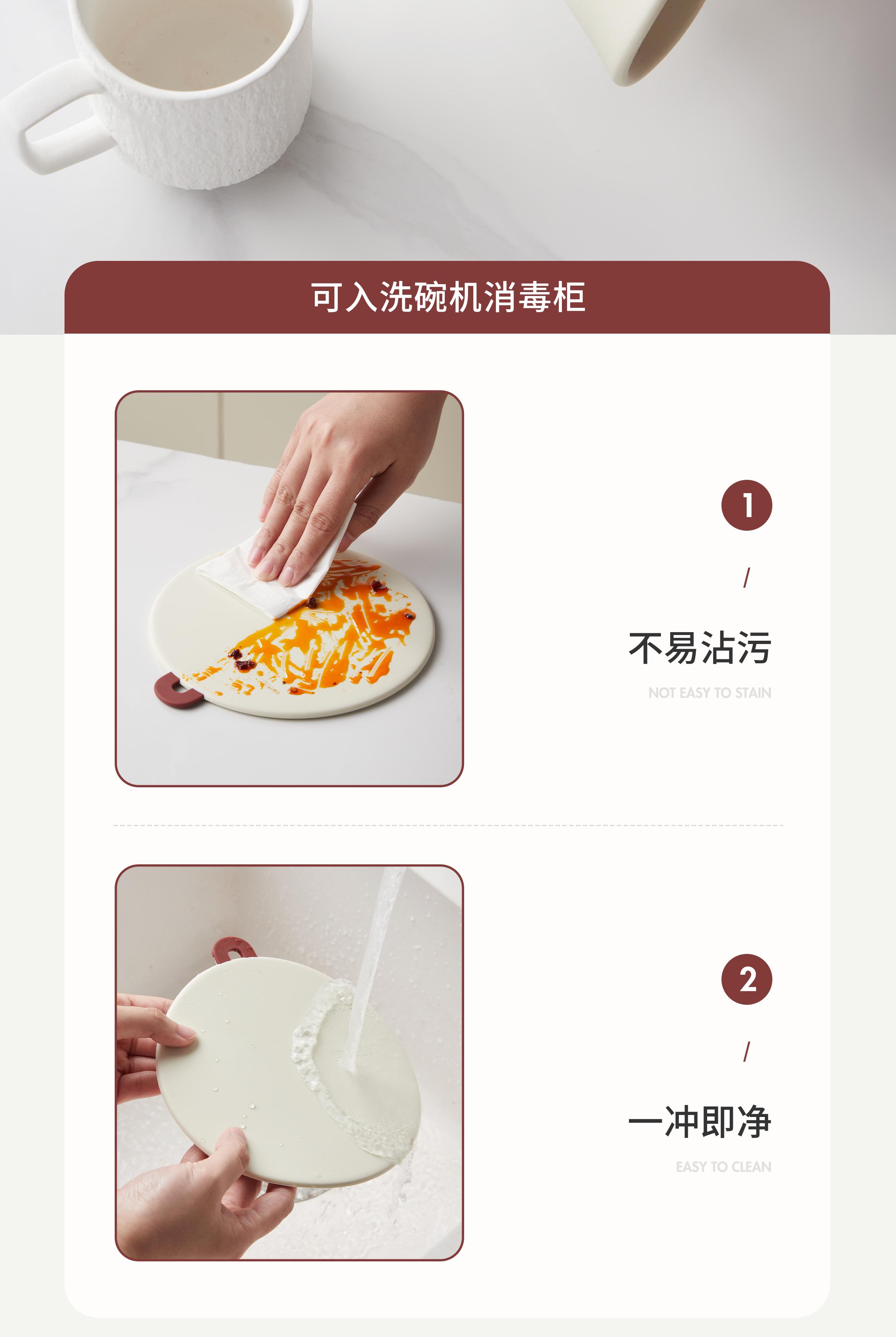 可入洗碗机消毒柜

1

/

不易沾污

NOT EASY TO STAIN

2

/

一冲即净

EASY TO CLEAN