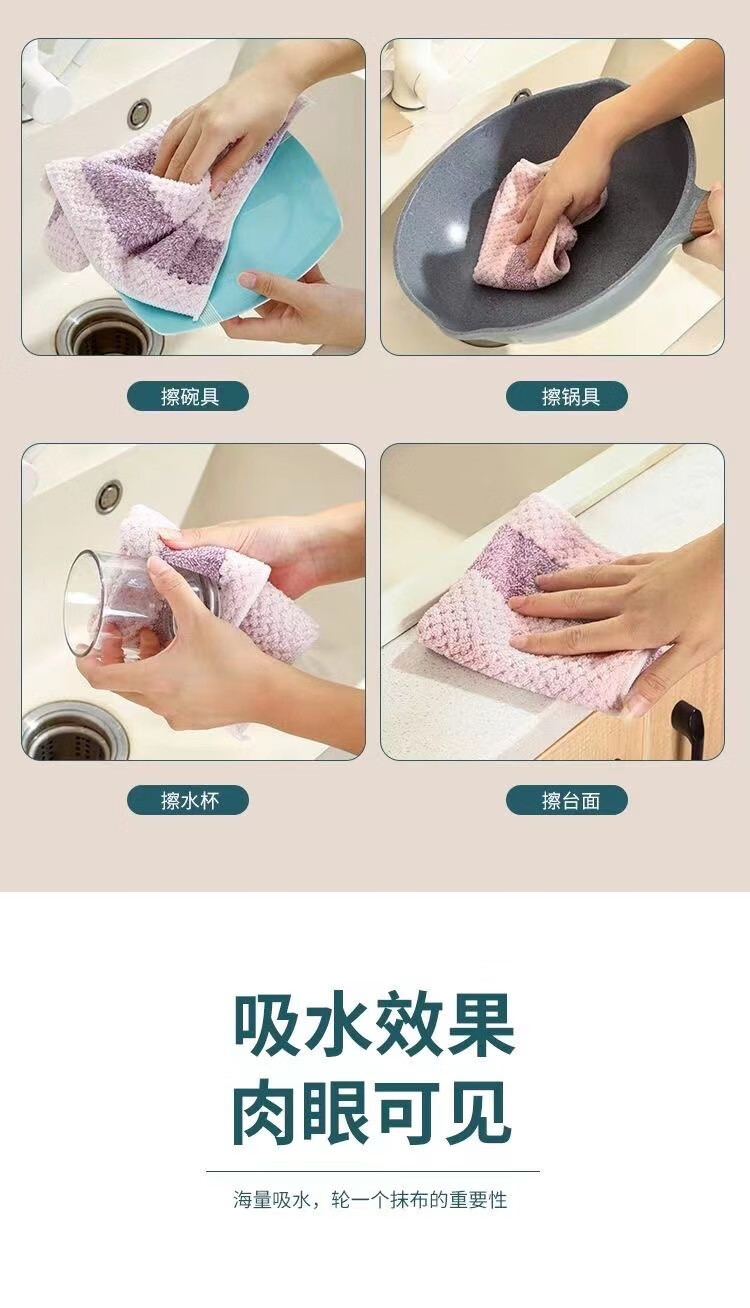 擦碗具

擦锅具

擦水杯

擦台面

吸水效果
肉眼可见

海量吸水，轮一个抹布的重要性