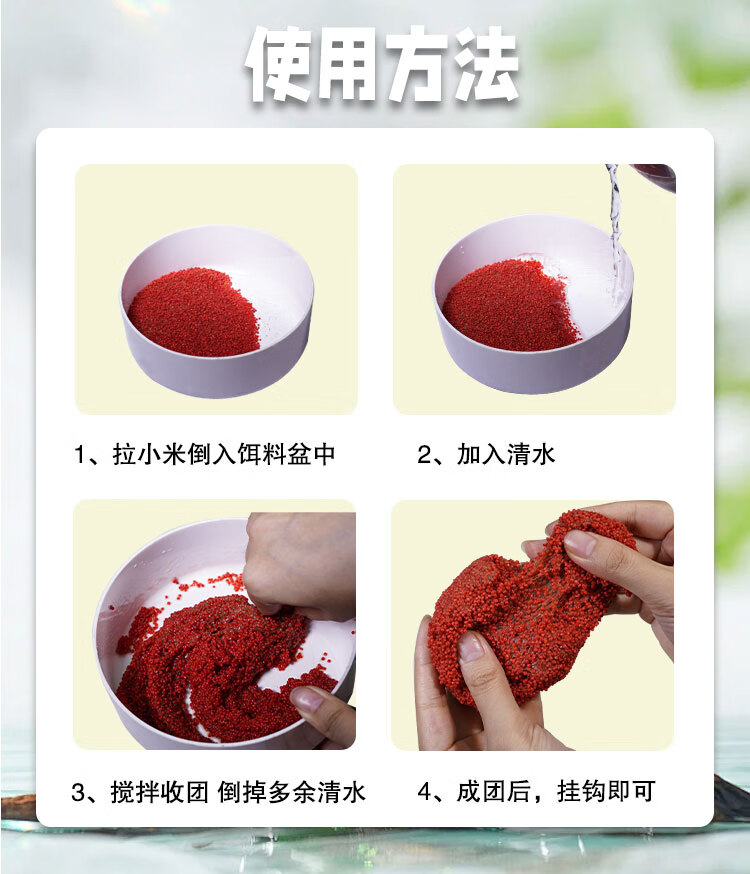 使用方法

1、拉小米倒入饵料盆中

2、加入清水

3、搅拌收团 倒掉多余清水

4、成团后，挂钩即可