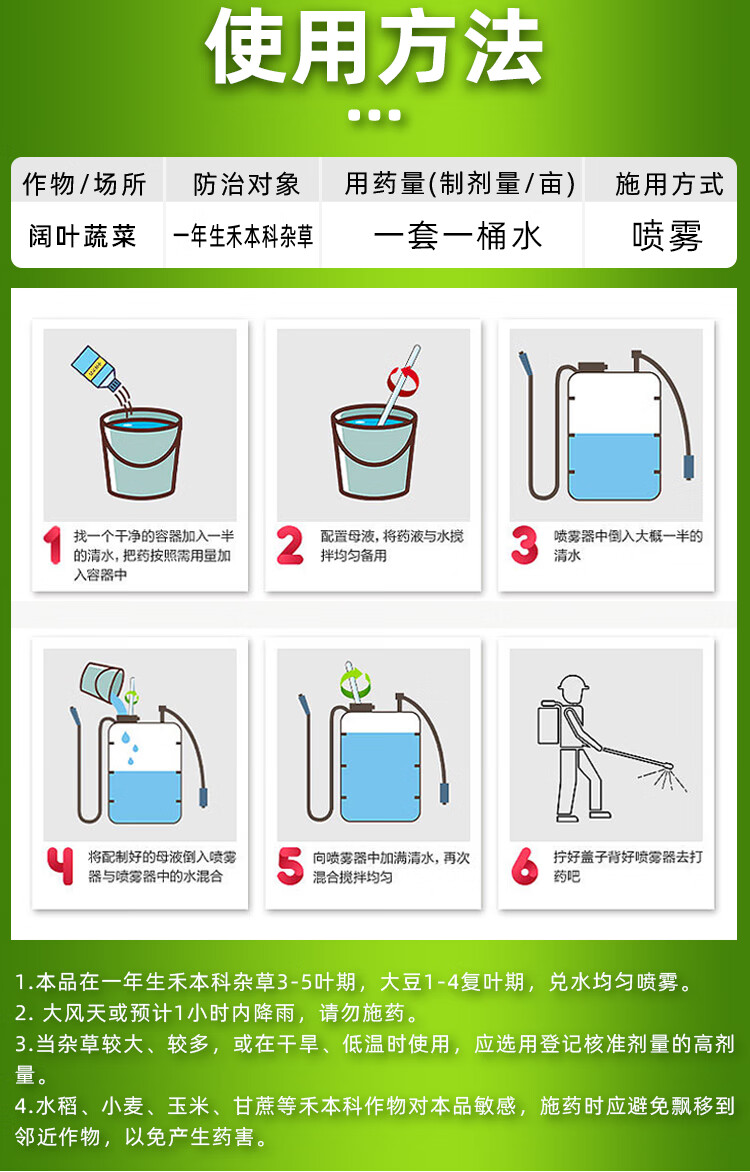 使用方法

| 作物/场所 | 防治对象 | 用药量(制剂量/亩) | 施用方式 |
|---|---|---|---|
| 阔叶蔬菜 | 一年生禾本科杂草 | 一套一桶水 | 喷雾 |

1 找一个干净的容器加入一半的清水，把药按照需用量加入容器中

2 配置母液，将药液与水搅拌均匀备用

3 喷雾器中倒入大概一半的清水

4 将配制好的母液倒入喷雾器与喷雾器中的水混合

5 向喷雾器中加满清水，再次混合搅拌均匀

6 拧好盖子背好喷雾器去打药吧

1.本品在一年生禾本科杂草3-5叶期，大豆1-4复叶期，兑水均匀喷雾。
2. 大风天或预计1小时内降雨，请勿施药。
3.当杂草较大、较多，或在干旱、低温时使用，应选用登记核准剂量的高剂量。
4.水稻、小麦、玉米、甘蔗等禾本科作物对本品敏感，施药时应避免飘移到邻近作物，以免产生药害。