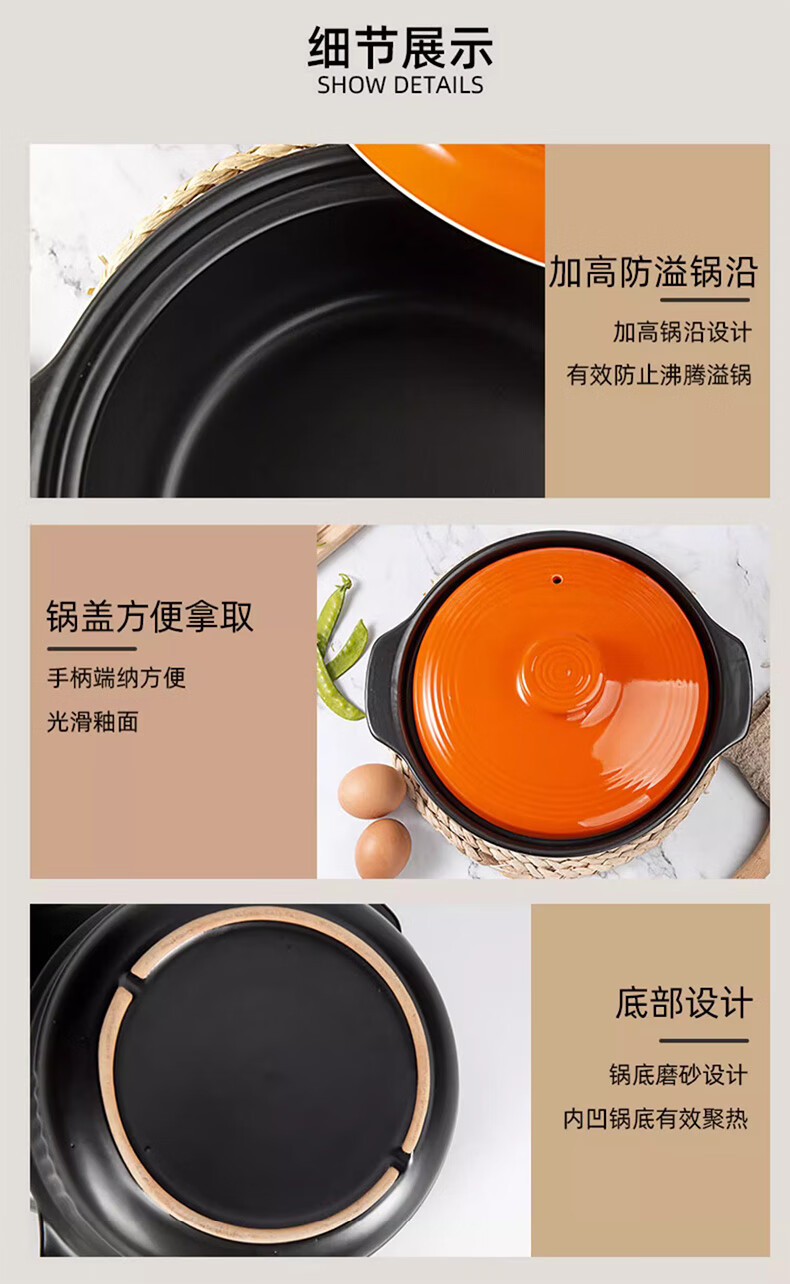 细节展示
SHOW DETAILS

加高防溢锅沿
加高锅沿设计
有效防止沸腾溢锅

锅盖方便拿取
手柄端纳方便
光滑釉面

底部设计
锅底磨砂设计
内凹锅底有效聚热