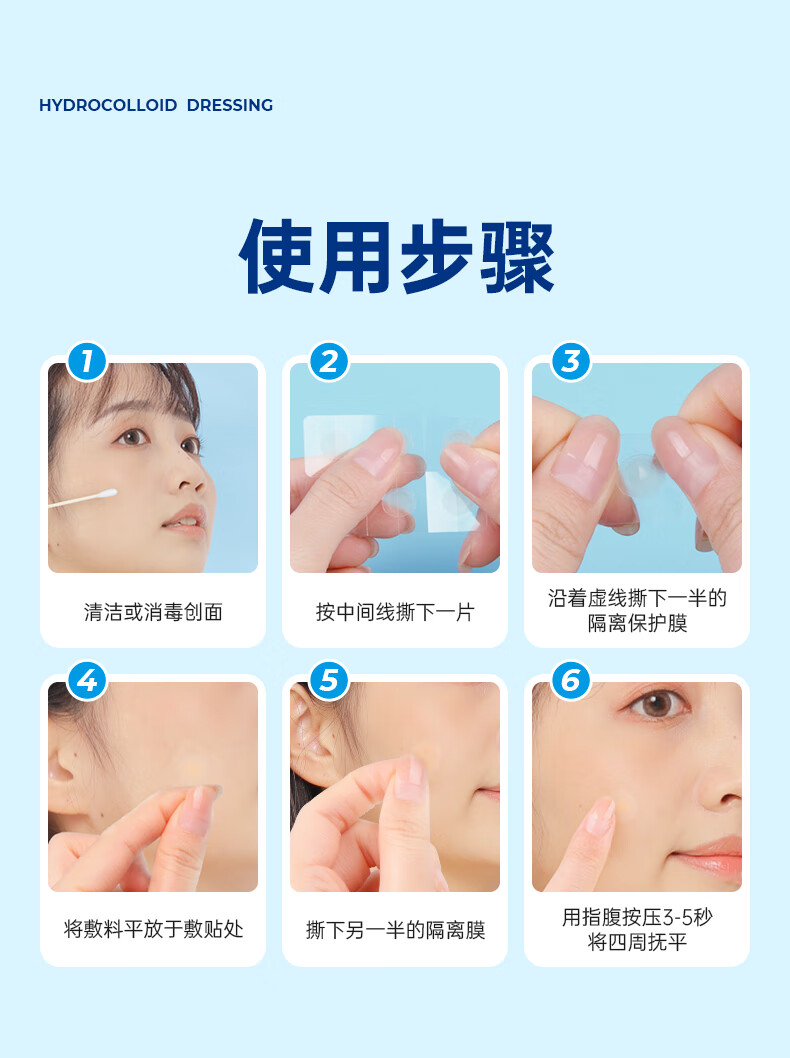 HYDROCOLLOID DRESSING

使用步骤

1
清洁或消毒创面

2
按中间线撕下一片

3
沿着虚线撕下一半的隔离保护膜

4
将敷料平放于敷贴处

5
撕下另一半的隔离膜

6
用指腹按压3-5秒将四周抚平