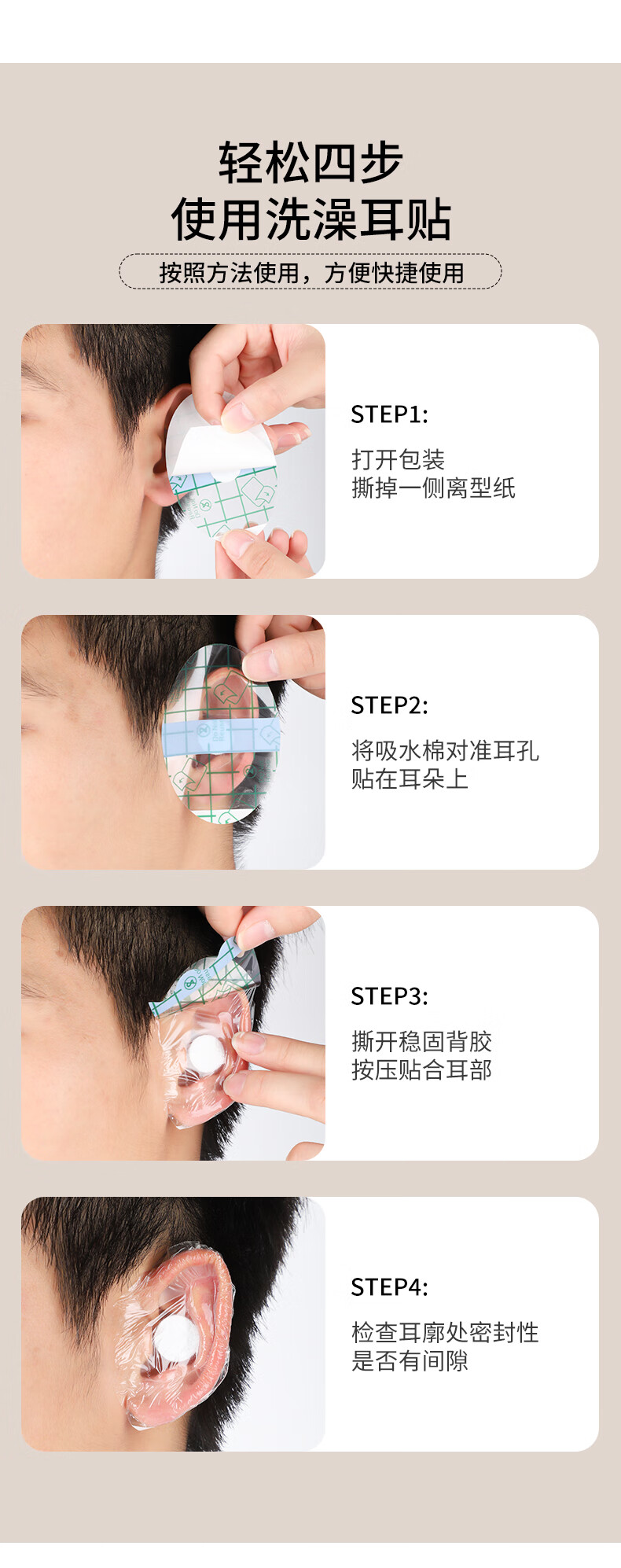 轻松四步
使用洗澡耳贴

按照方法使用，方便快捷使用

STEP1:
打开包装
撕掉一侧离型纸

STEP2:
将吸水棉对准耳孔
贴在耳朵上

STEP3:
撕开稳固背胶
按压贴合耳部

STEP4:
检查耳廓处密封性
是否有间隙