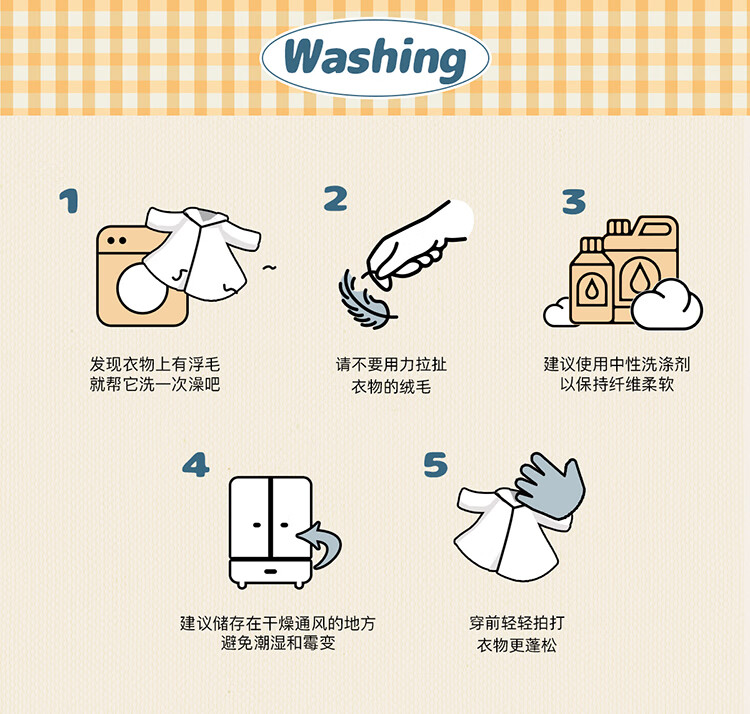 Washing

1
发现衣物上有浮毛
就帮它洗一次澡吧

2
请不要用力拉扯
衣物的绒毛

3
建议使用中性洗涤剂
以保持纤维柔软

4
建议储存在干燥通风的地方
避免潮湿和霉变

5
穿前轻轻拍打
衣物更蓬松