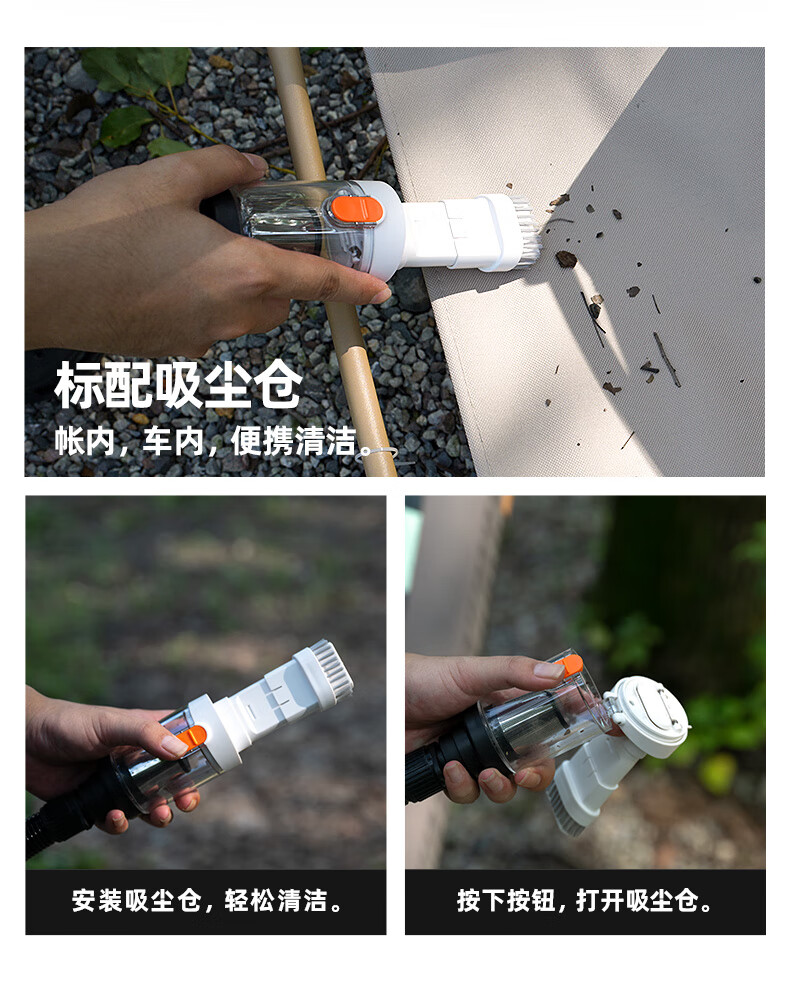 标配吸尘仓
帐内，车内，便携清洁。

安装吸尘仓，轻松清洁。

按下按钮，打开吸尘仓。