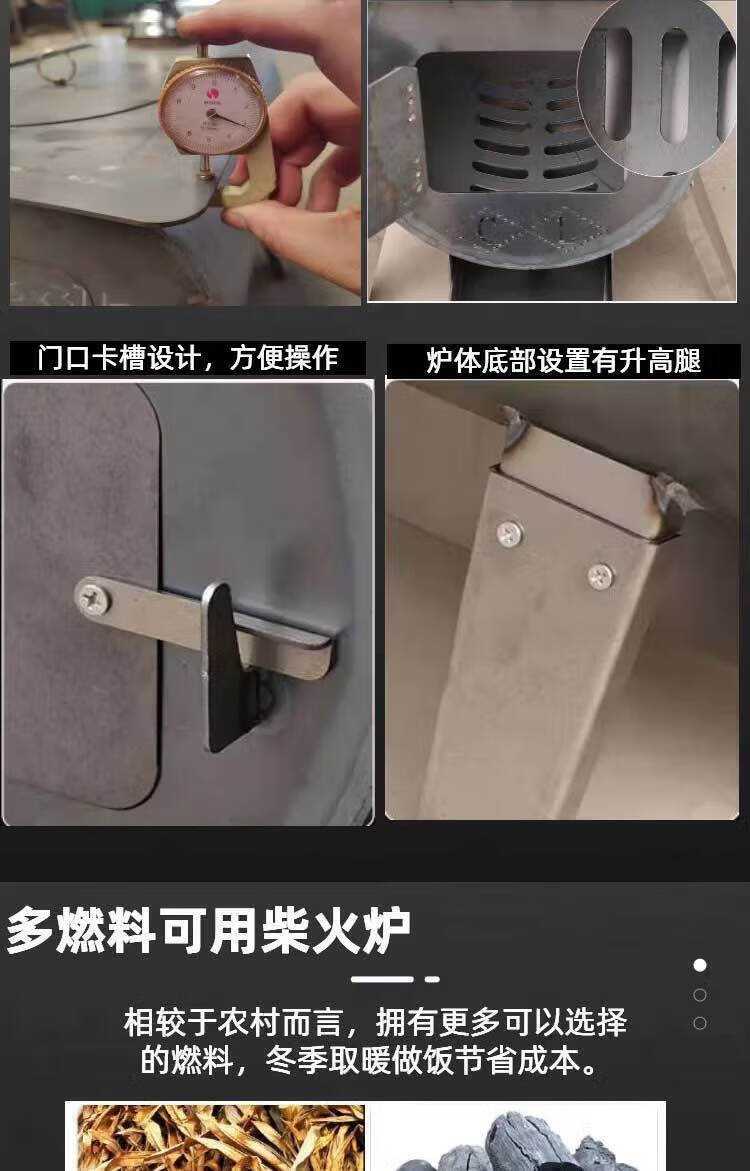 门口卡槽设计，方便操作

炉体底部设置有升高腿

多燃料可用柴火炉

相较于农村而言，拥有更多可以选择的燃料，冬季取暖做饭节省成本。