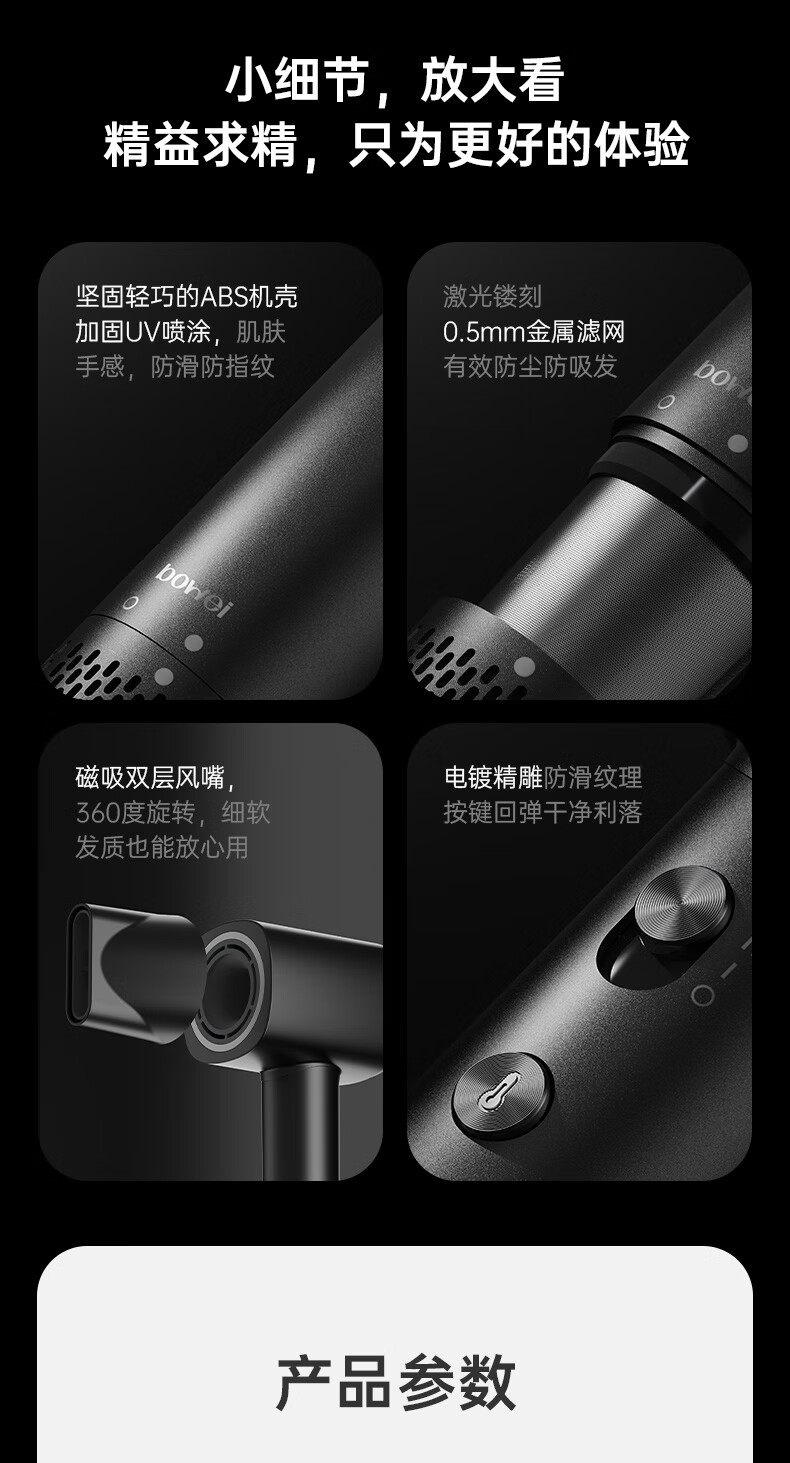 小细节，放大看
精益求精，只为更好的体验

坚固轻巧的ABS机壳
加固UV喷涂，肌肤
手感，防滑防指纹

bowei

激光镂刻
0.5mm金属滤网
有效防尘防吸发

bowei

磁吸双层风嘴，
360度旋转，细软
发质也能放心用

电镀精雕防滑纹理
按键回弹干净利落

产品参数