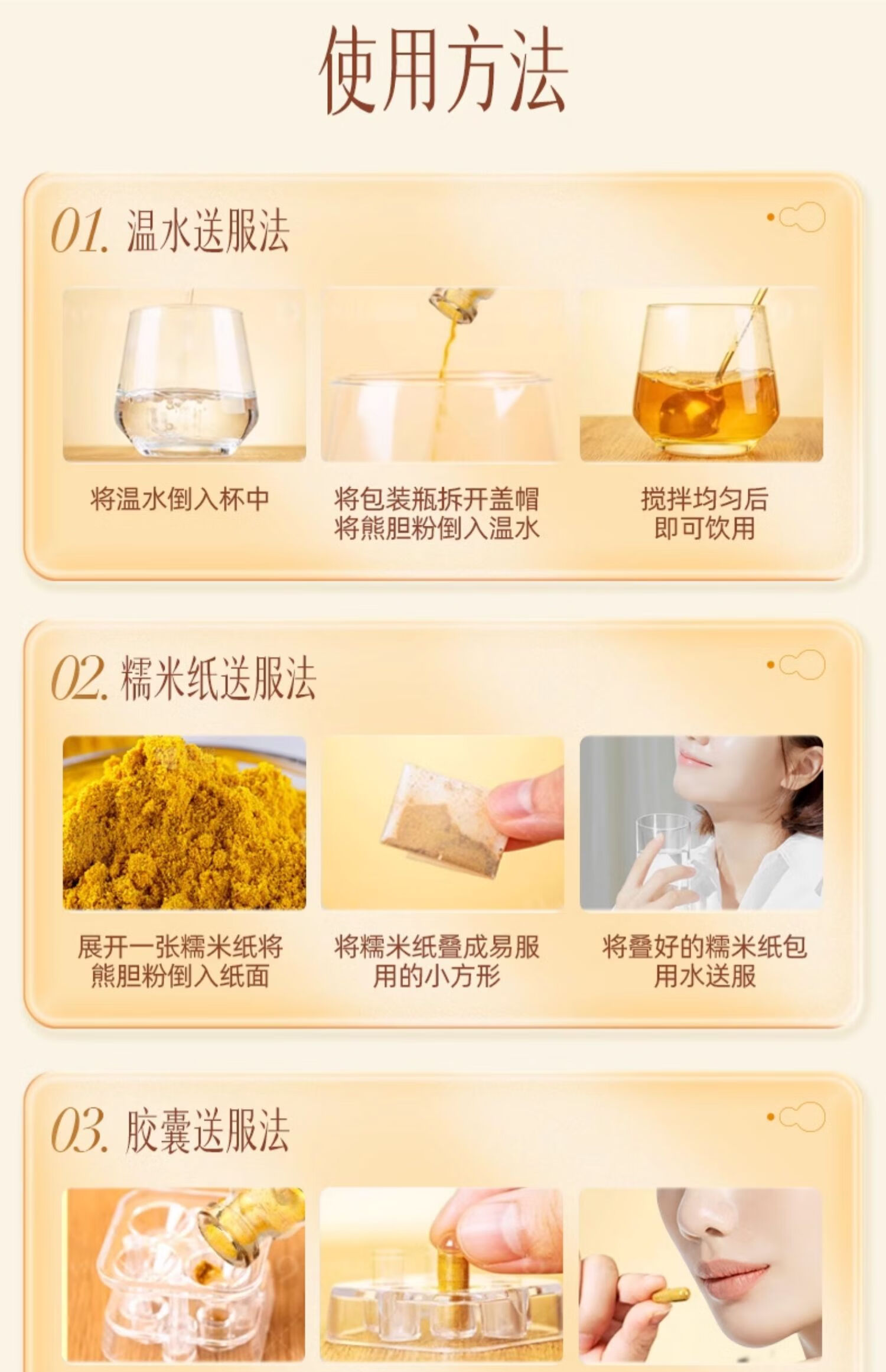 使用方法

01. 温水送服法

将温水倒入杯中

将包装瓶拆开盖帽
将熊胆粉倒入温水

搅拌均匀后
即可饮用

02. 糯米纸送服法

展开一张糯米纸将
熊胆粉倒入纸面

将糯米纸叠成易服
用的小方形

将叠好的糯米纸包
用水送服

03. 胶囊送服法