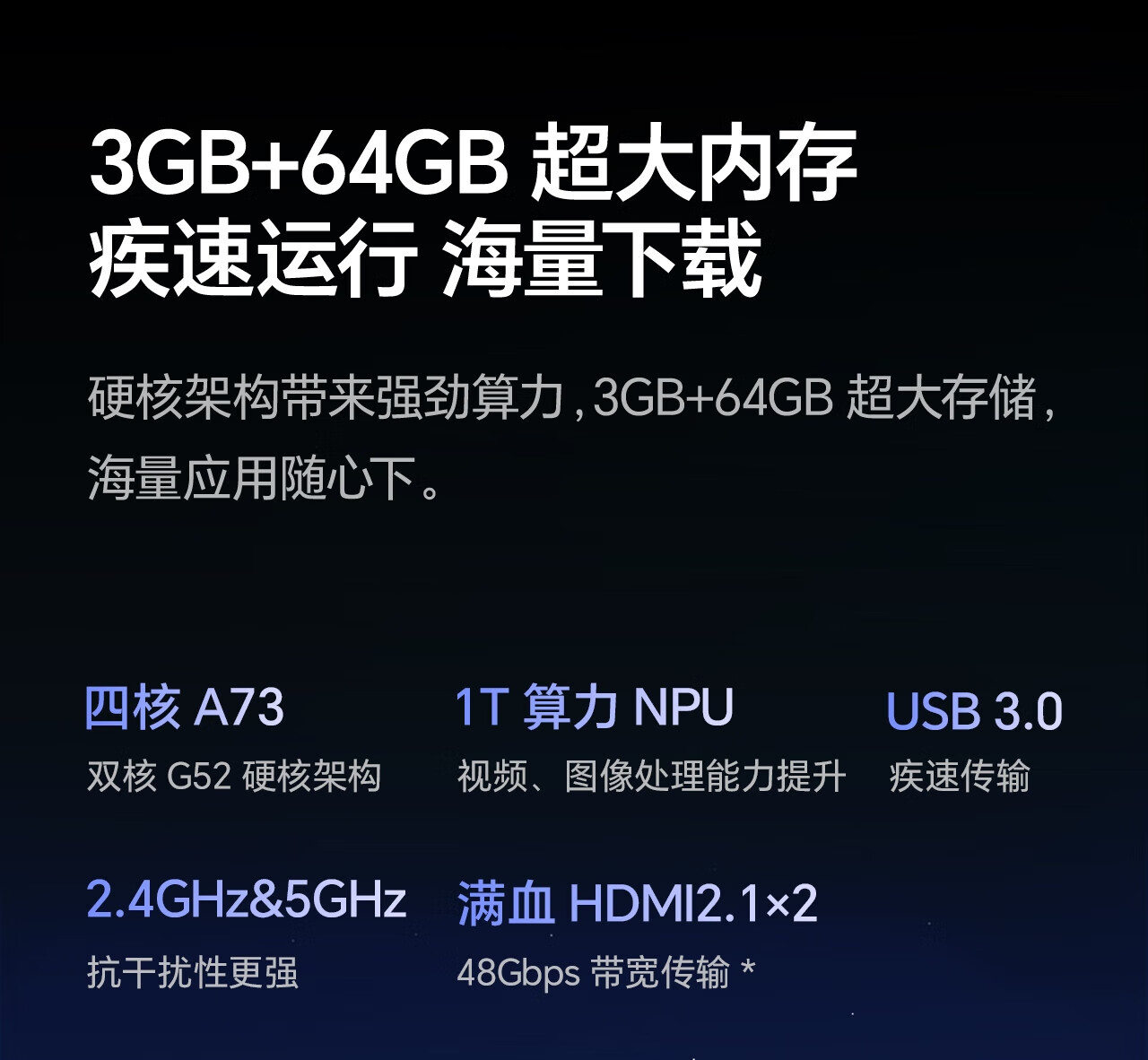 3GB+64GB 超大内存
疾速运行 海量下载

硬核架构带来强劲算力，3GB+64GB 超大存储，海量应用随心下。

四核 A73
双核 G52 硬核架构

1T 算力 NPU
视频、图像处理能力提升

USB 3.0
疾速传输

2.4GHz&5GHz
抗干扰性更强

满血 HDMI2.1×2
48Gbps 带宽传输 *