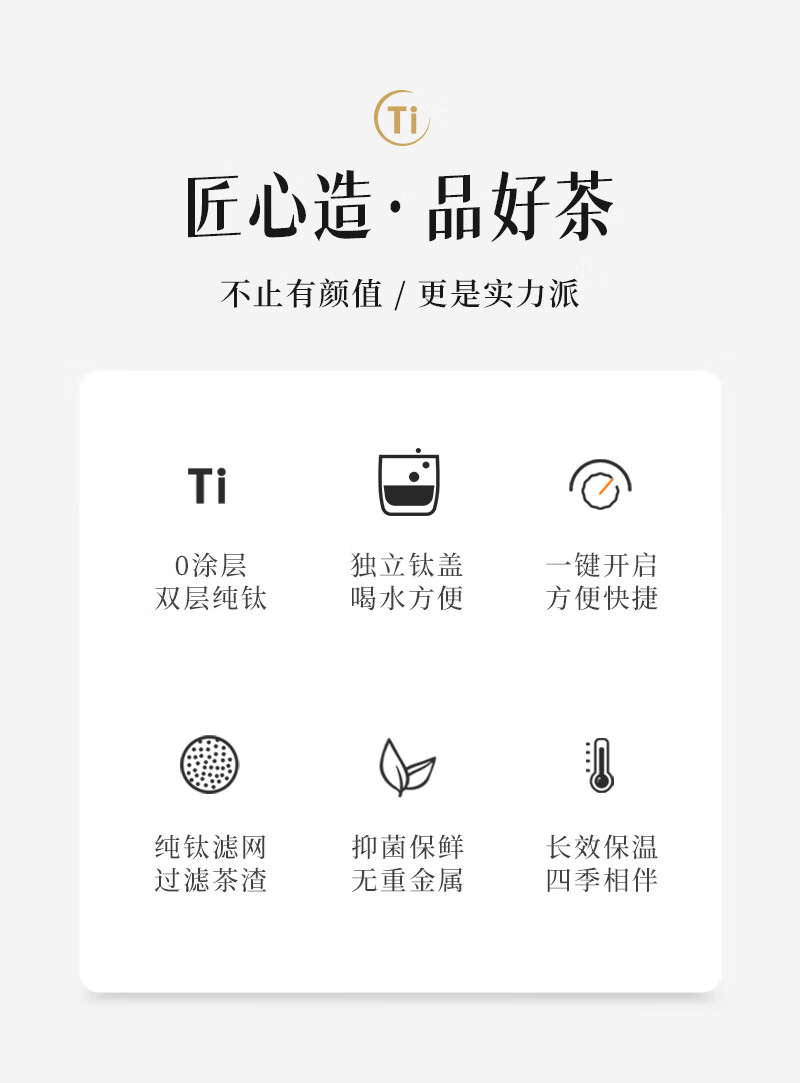 Ti

匠心造·品好茶

不止有颜值 / 更是实力派

Ti

0涂层
双层纯钛

独立钛盖
喝水方便

一键开启
方便快捷

纯钛滤网
过滤茶渣

抑菌保鲜
无重金属

长效保温
四季相伴