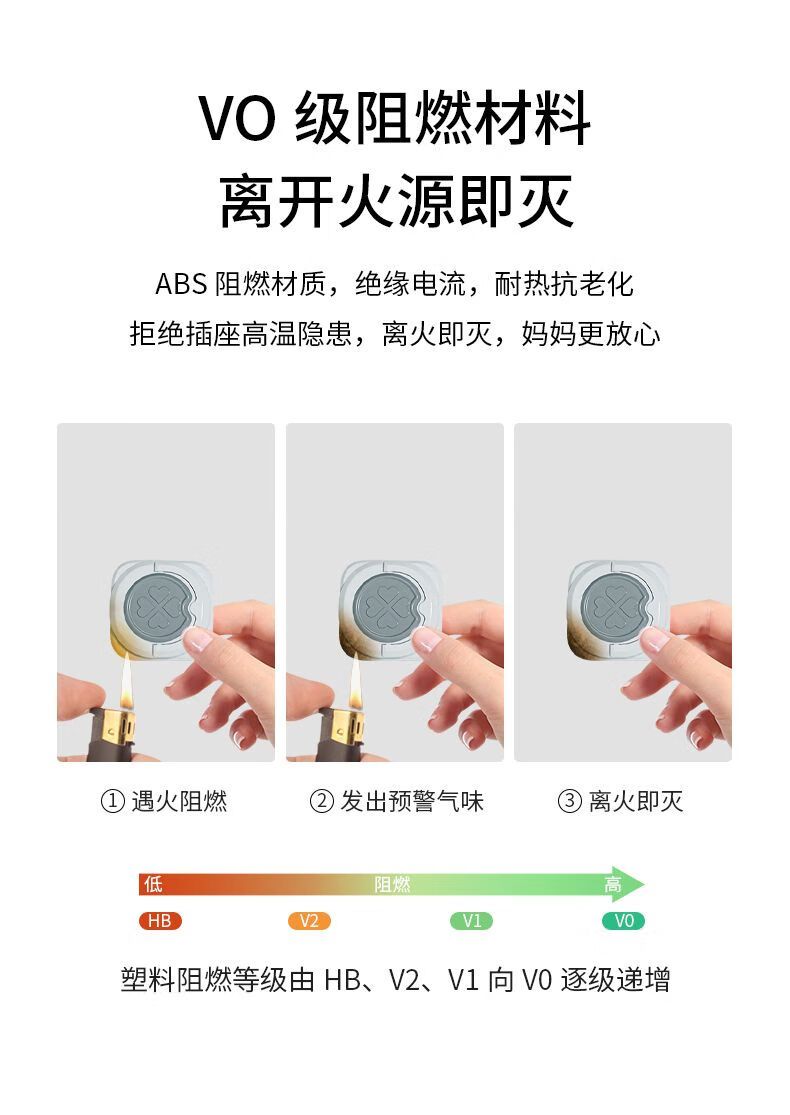 VO 级阻燃材料
离开火源即灭

ABS 阻燃材质，绝缘电流，耐热抗老化
拒绝插座高温隐患，离火即灭，妈妈更放心

① 遇火阻燃

② 发出预警气味

③ 离火即灭

低 阻燃 高

HB V2 V1 V0

塑料阻燃等级由 HB、V2、V1 向 V0 逐级递增