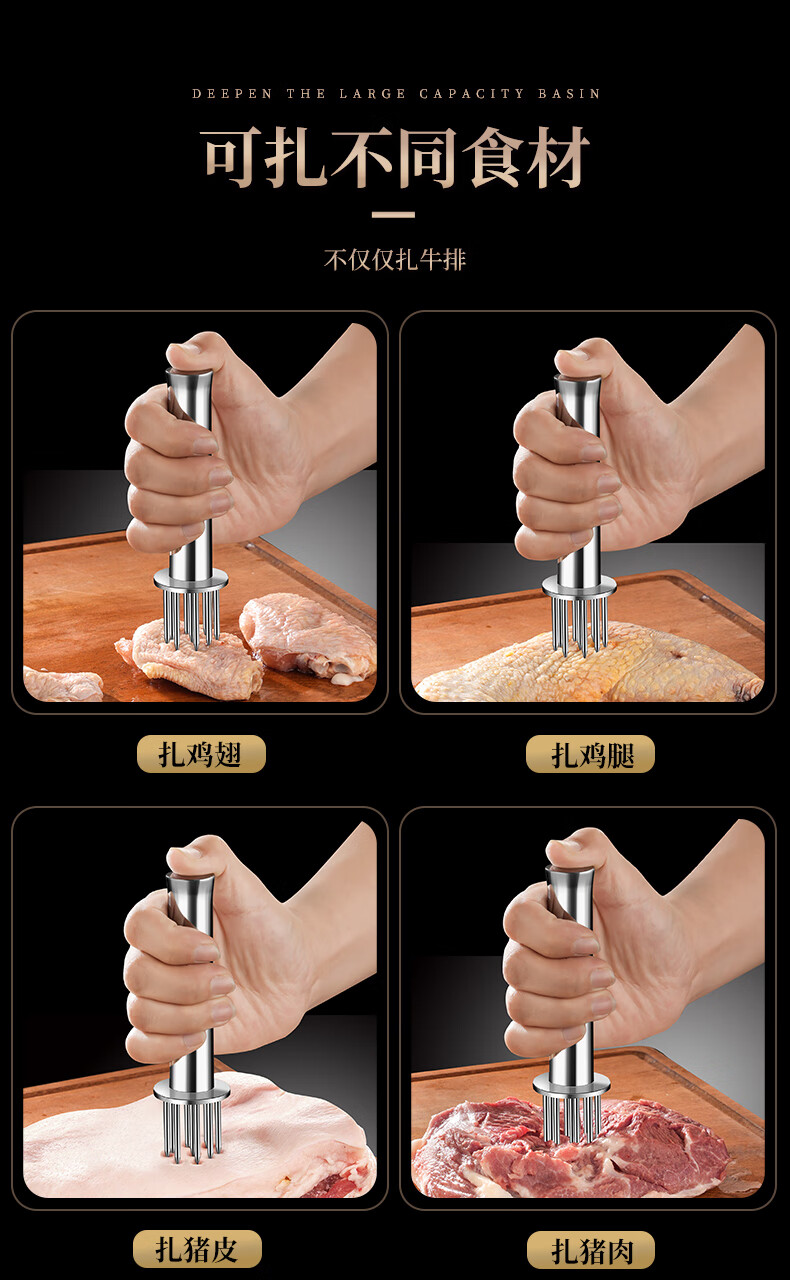 DEEPEN THE LARGE CAPACITY BASIN

可扎不同食材

不仅仅扎牛排

扎鸡翅

扎鸡腿

扎猪皮

扎猪肉