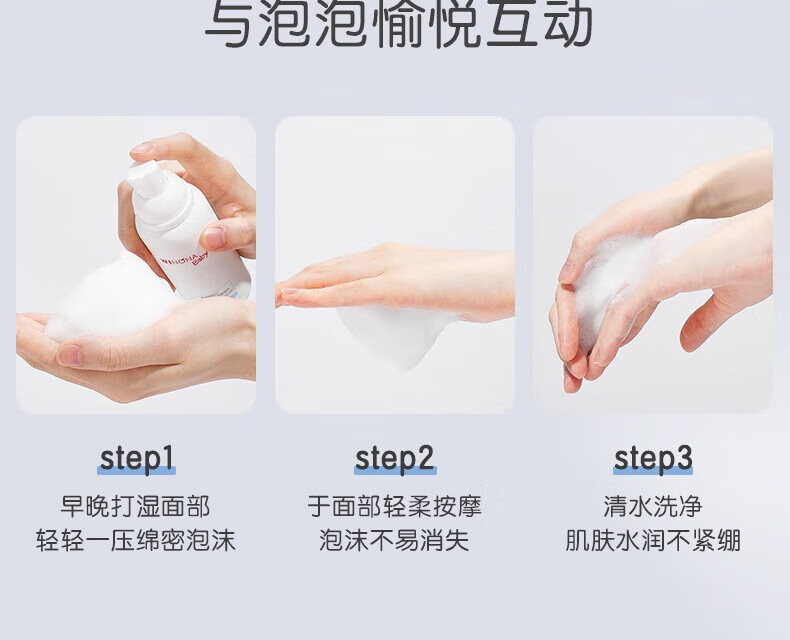 与泡泡愉悦互动

WINONA Baby

step1
早晚打湿面部
轻轻一压绵密泡沫

step2
于面部轻柔按摩
泡沫不易消失

step3
清水洗净
肌肤水润不紧绷