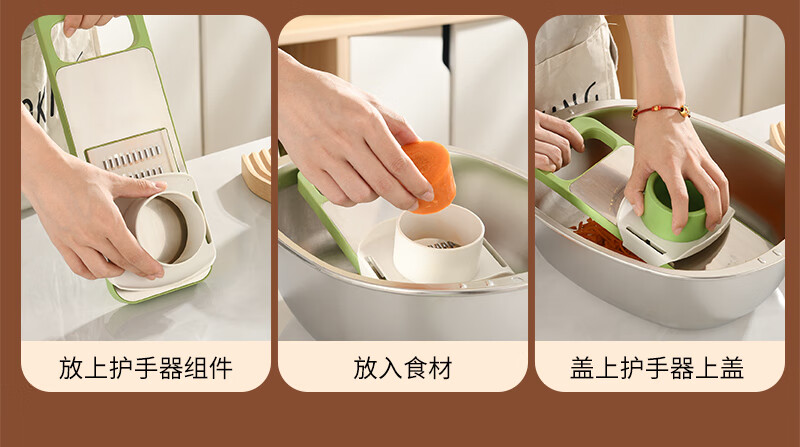 放上护手器组件

放入食材

盖上护手器上盖