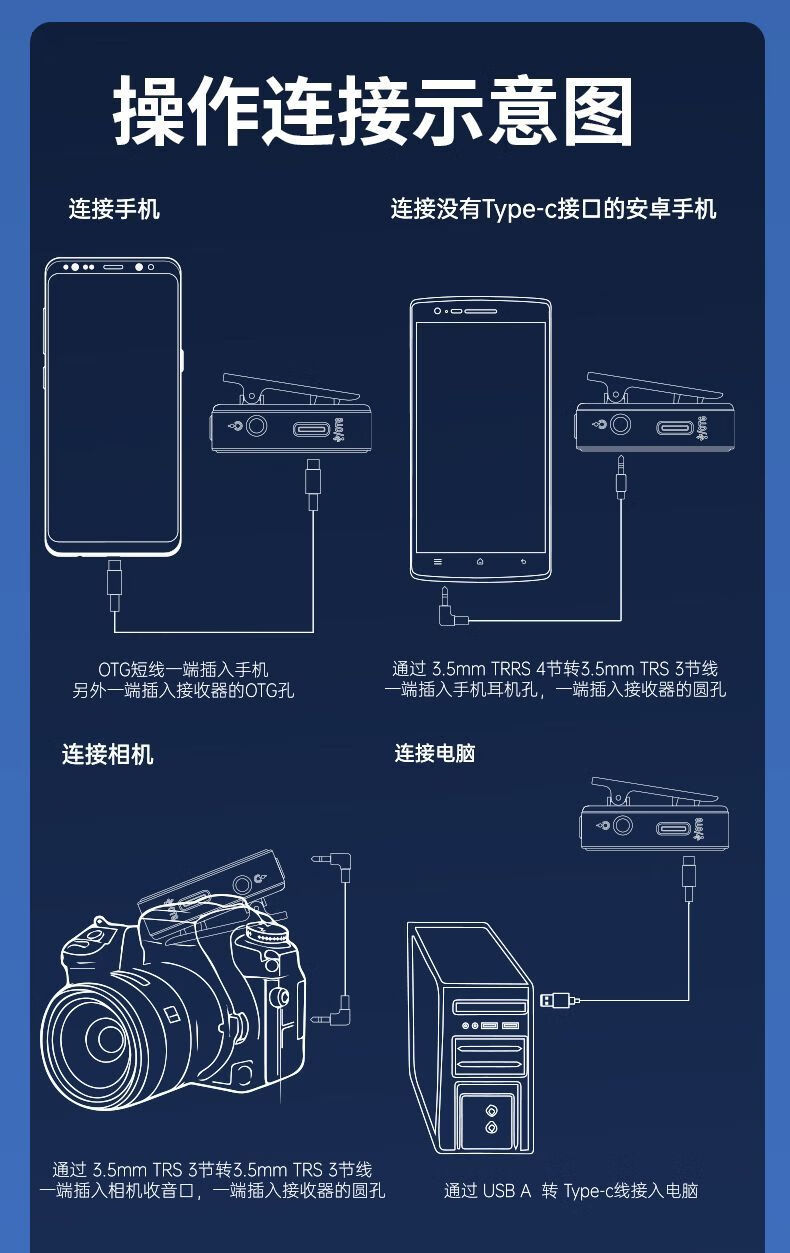 操作连接示意图

连接手机

OTG短线一端插入手机
另外一端插入接收器的OTG孔

连接没有Type-c接口的安卓手机

通过 3.5mm TRRS 4节转3.5mm TRS 3节线
一端插入手机耳机孔，一端插入接收器的圆孔

连接相机

通过 3.5mm TRS 3节转3.5mm TRS 3节线
一端插入相机收音口，一端插入接收器的圆孔

连接电脑

通过 USB A 转 Type-c线接入电脑