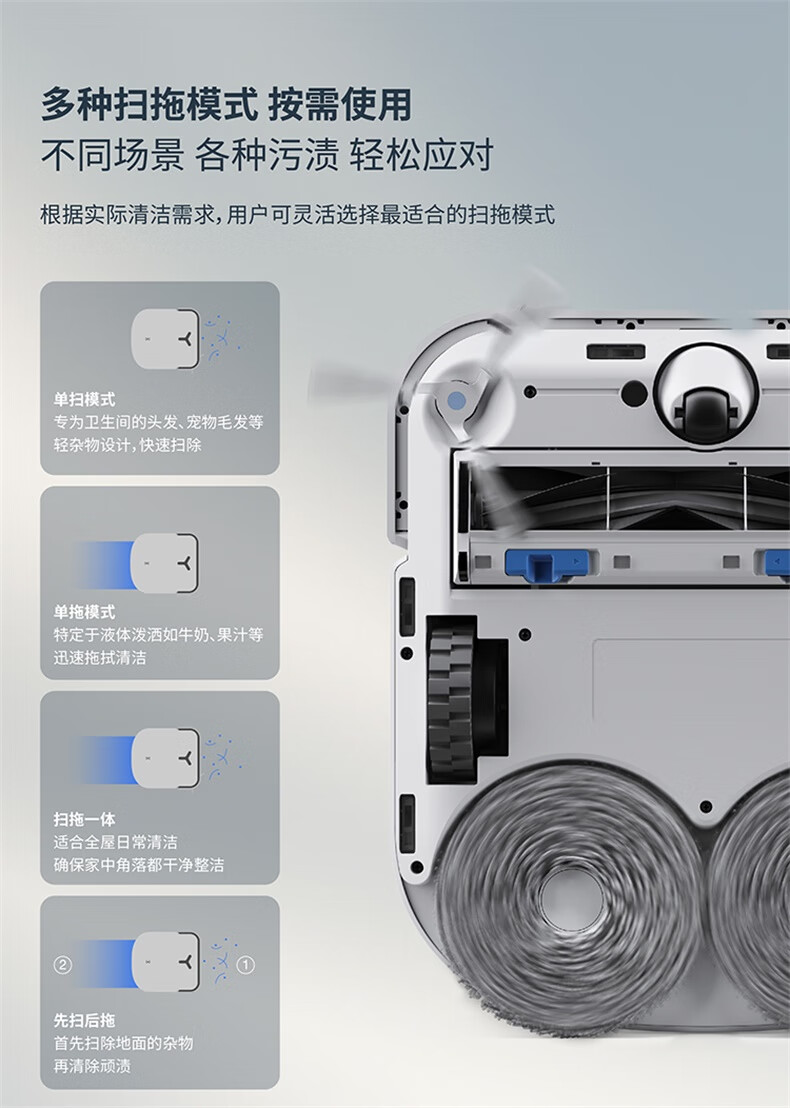 多种扫拖模式 按需使用
不同场景 各种污渍 轻松应对

根据实际清洁需求，用户可灵活选择最适合的扫拖模式

单扫模式
专为卫生间的头发、宠物毛发等轻杂物设计，快速扫除

单拖模式
特定于液体泼洒如牛奶、果汁等迅速拖拭清洁

扫拖一体
适合全屋日常清洁
确保家中角落都干净整洁

② ①

先扫后拖
首先扫除地面的杂物
再清除顽渍