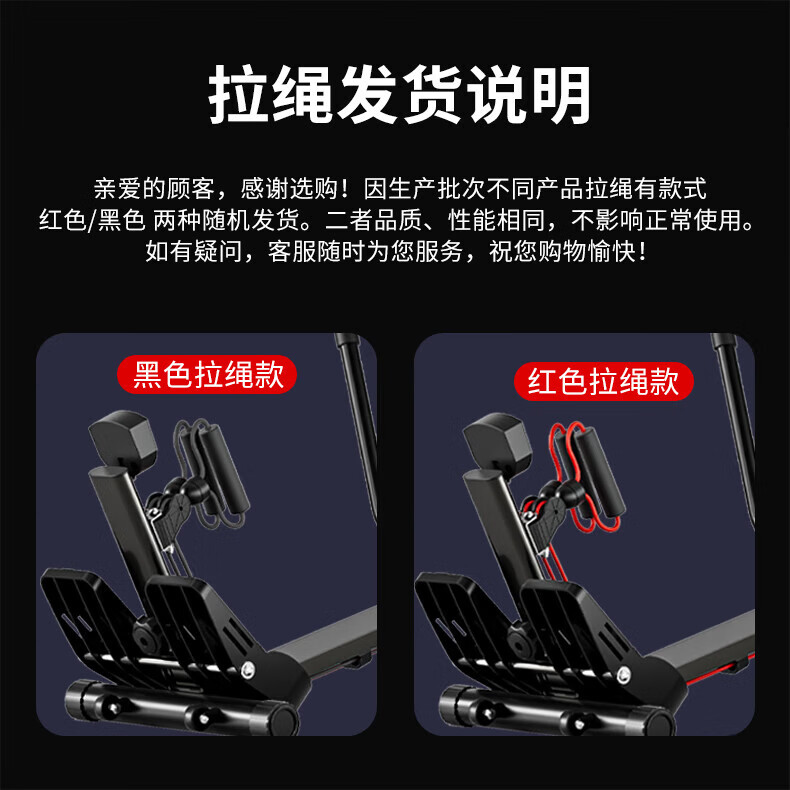 拉绳发货说明

亲爱的顾客，感谢选购！因生产批次不同产品拉绳有款式红色/黑色 两种随机发货。二者品质、性能相同，不影响正常使用。如有疑问，客服随时为您服务，祝您购物愉快！

黑色拉绳款

红色拉绳款