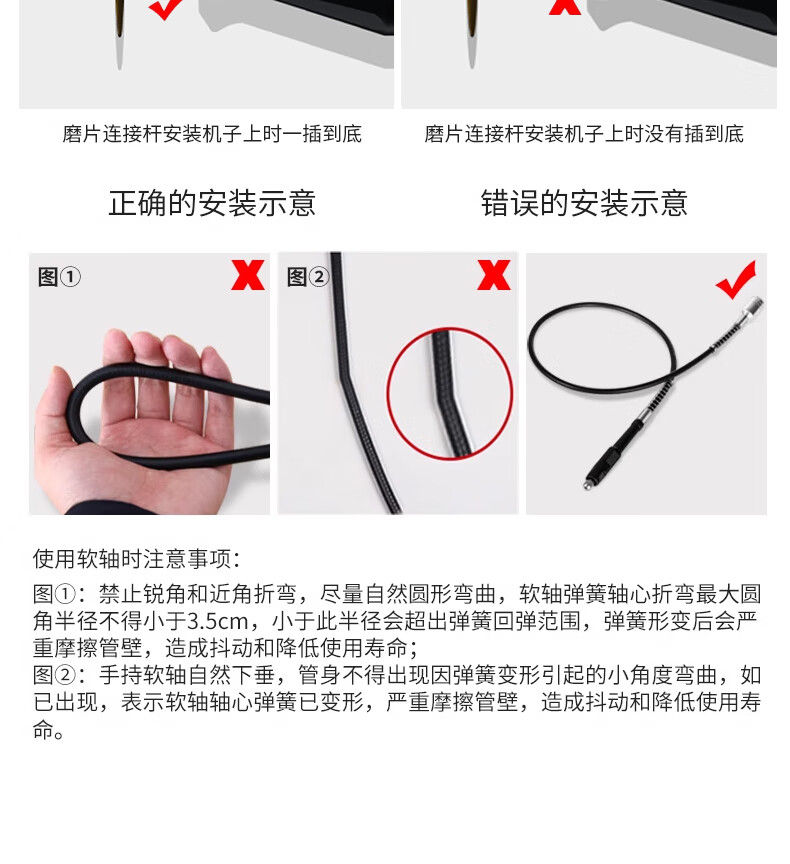 磨片连接杆安装机子上时一插到底

磨片连接杆安装机子上时没有插到底

正确的安装示意

错误的安装示意

图①

图②

使用软轴时注意事项：

图①：禁止锐角和近角折弯，尽量自然圆形弯曲，软轴弹簧轴心折弯最大圆角半径不得小于3.5cm，小于此半径会超出弹簧回弹范围，弹簧形变后会严重摩擦管壁，造成抖动和降低使用寿命；
图②：手持软轴自然下垂，管身不得出现因弹簧变形引起的小角度弯曲，如已出现，表示软轴轴心弹簧已变形，严重摩擦管壁，造成抖动和降低使用寿命。