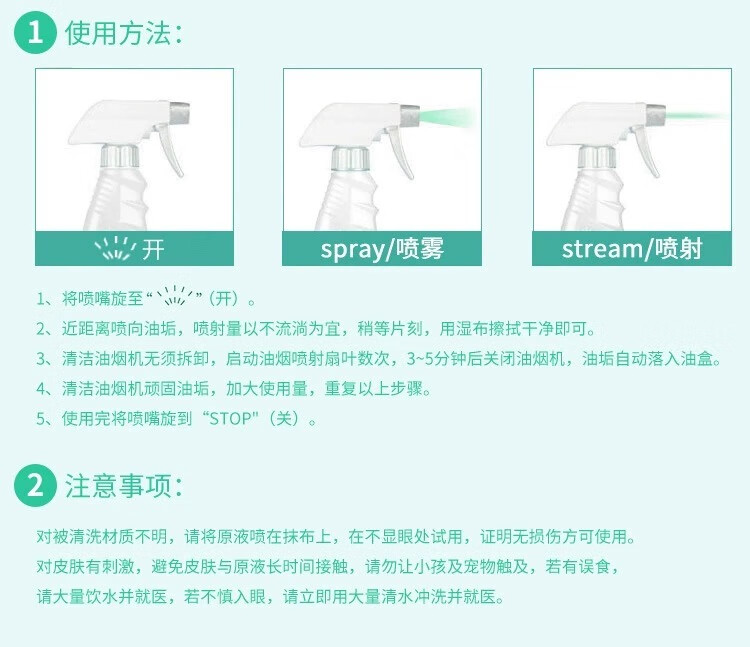 1 使用方法:

开

spray/喷雾

stream/喷射

1、将喷嘴旋至“ ”（开）。
2、近距离喷向油垢，喷射量以不流淌为宜，稍等片刻，用湿布擦拭干净即可。
3、清洁油烟机无须拆卸，启动油烟喷射扇叶数次，3~5分钟后关闭油烟机，油垢自动落入油盒。
4、清洁油烟机顽固油垢，加大使用量，重复以上步骤。
5、使用完将喷嘴旋到“STOP"（关）。

2 注意事项:

对被清洗材质不明，请将原液喷在抹布上，在不显眼处试用，证明无损伤方可使用。
对皮肤有刺激，避免皮肤与原液长时间接触，请勿让小孩及宠物触及，若有误食，请大量饮水并就医，若不慎入眼，请立即用大量清水冲洗并就医。