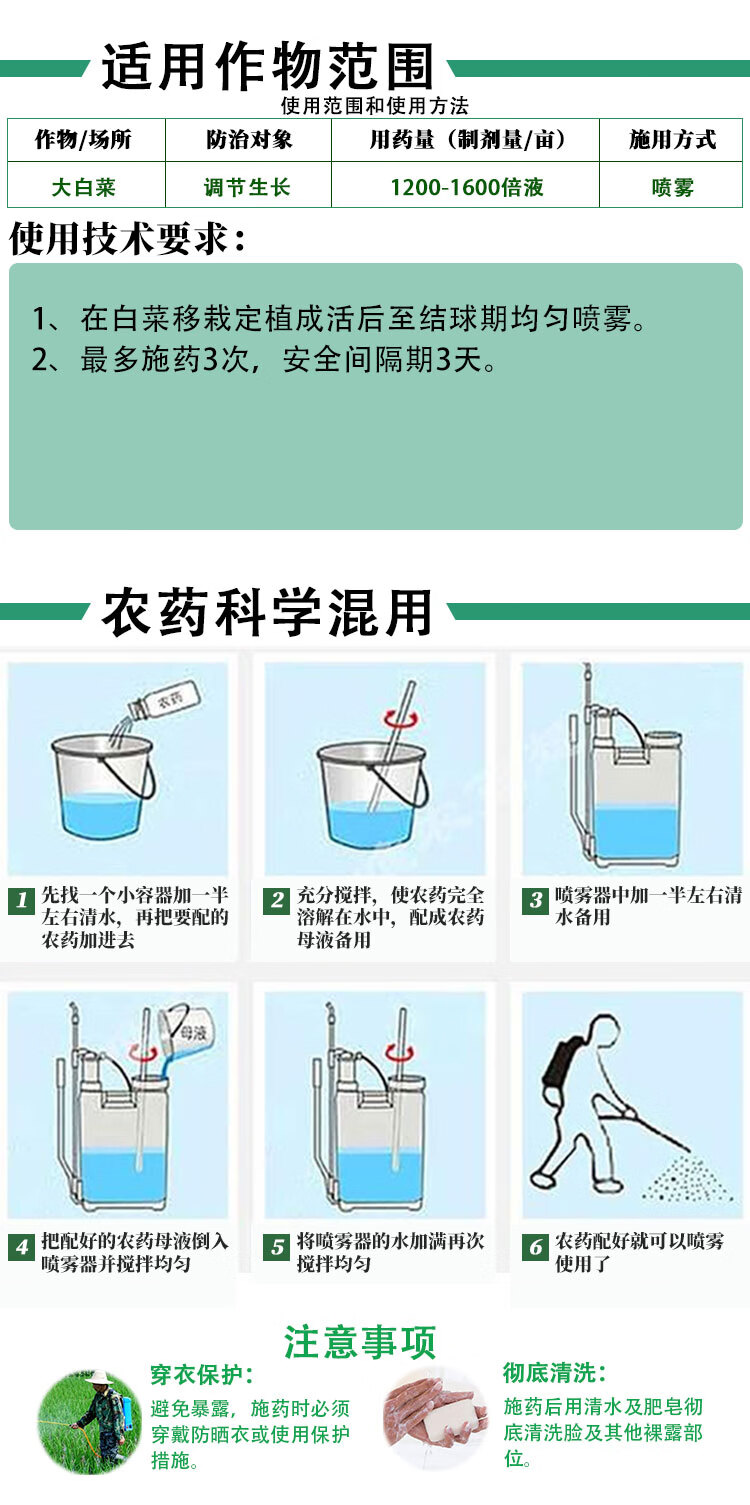 适用作物范围

使用范围和使用方法

| 作物/场所 | 防治对象 | 用药量（制剂量/亩） | 施用方式 |
|---|---|---|---|
| 大白菜 | 调节生长 | 1200-1600倍液 | 喷雾 |

使用技术要求：

1、在白菜移栽定植成活后至结球期均匀喷雾。
2、最多施药3次，安全间隔期3天。

农药科学混用

农药

1 先找一个小容器加一半左右清水，再把要配的农药加进去

2 充分搅拌，使农药完全溶解在水中，配成农药母液备用

3 喷雾器中加一半左右清水备用

母液

4 把配好的农药母液倒入喷雾器并搅拌均匀

5 将喷雾器的水加满再次搅拌均匀

6 农药配好就可以喷雾使用了

注意事项

穿衣保护：
避免暴露，施药时必须穿戴防晒衣或使用保护措施。

彻底清洗：
施药后用清水及肥皂彻底清洗脸及其他裸露部位。