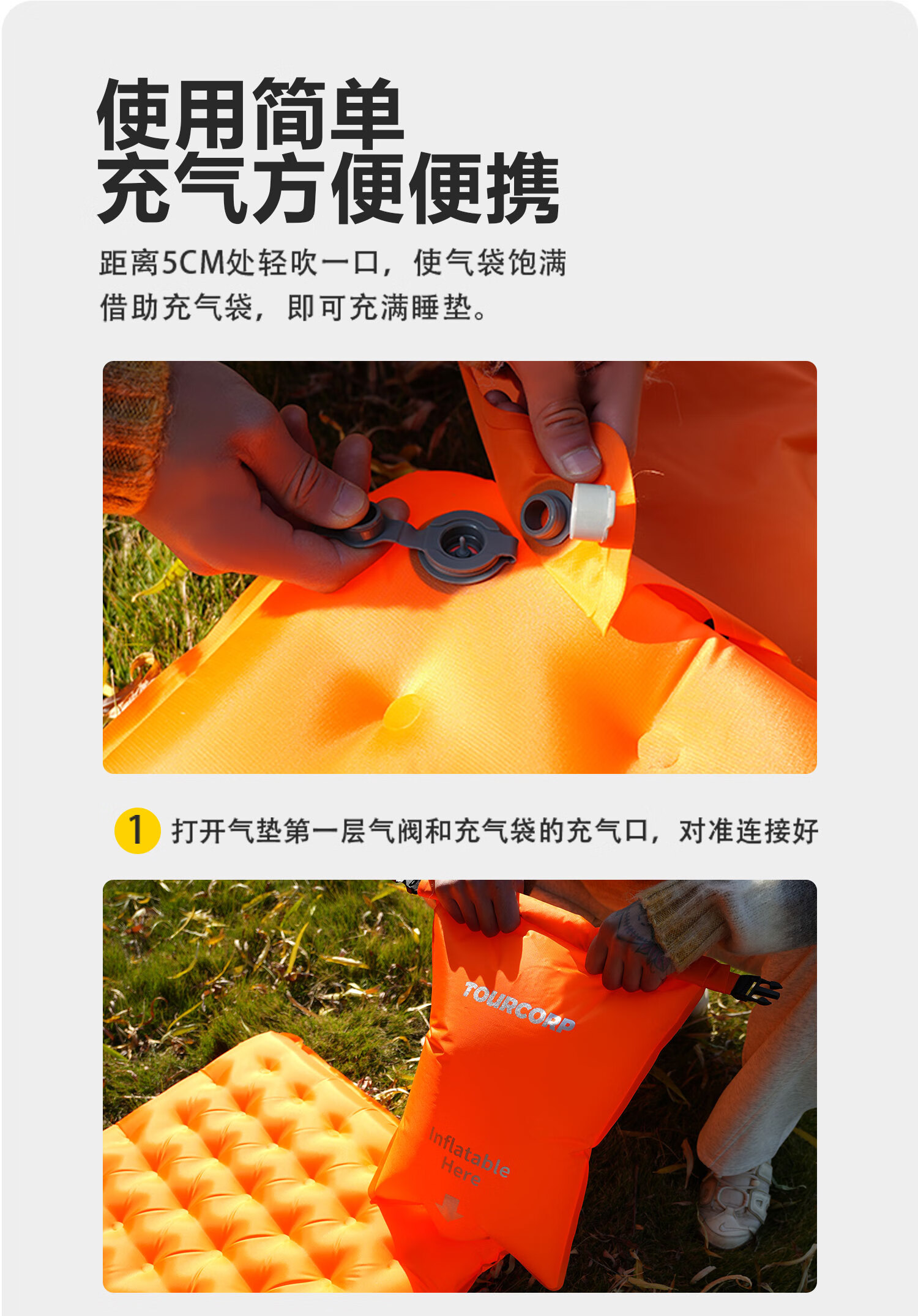 使用简单
充气方便便携

距离5CM处轻吹一口，使气袋饱满
借助充气袋，即可充满睡垫。

1 打开气垫第一层气阀和充气袋的充气口，对准连接好

TOURCORP

Inflatable
Here