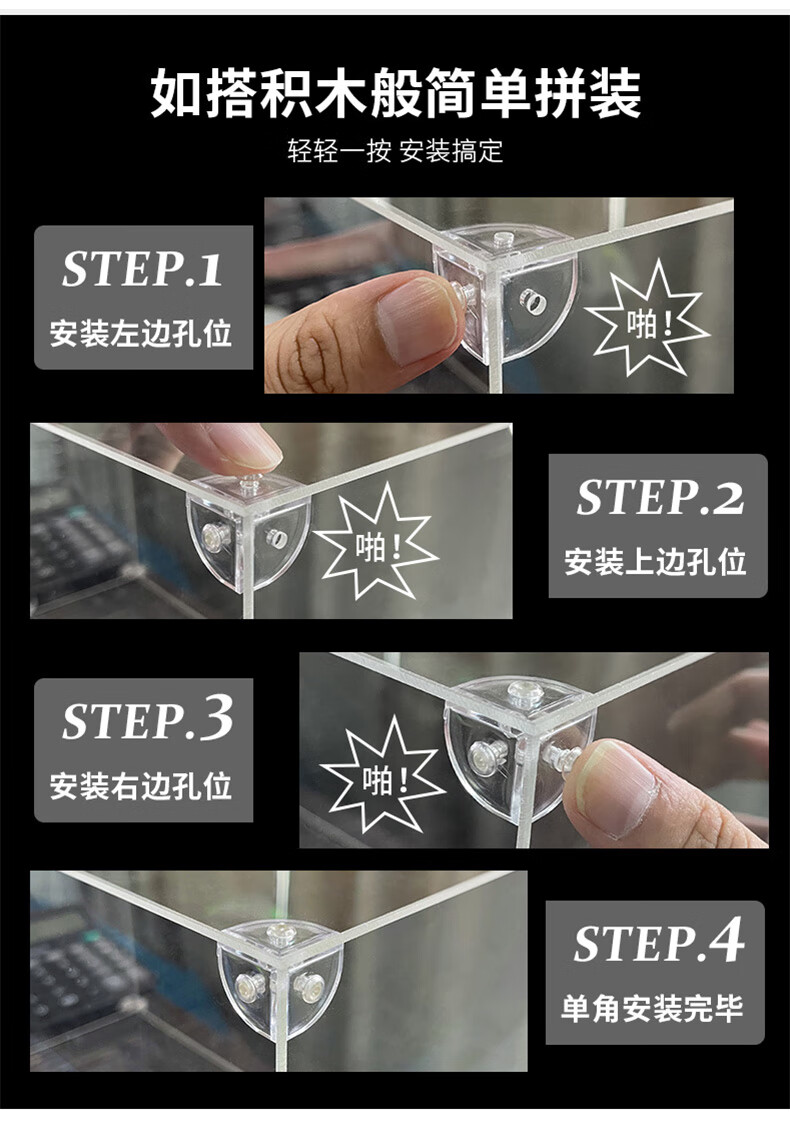 如搭积木般简单拼装

轻轻一按 安装搞定

STEP.1
安装左边孔位

啪!

啪!

STEP.2
安装上边孔位

STEP.3
安装右边孔位

啪!

STEP.4
单角安装完毕