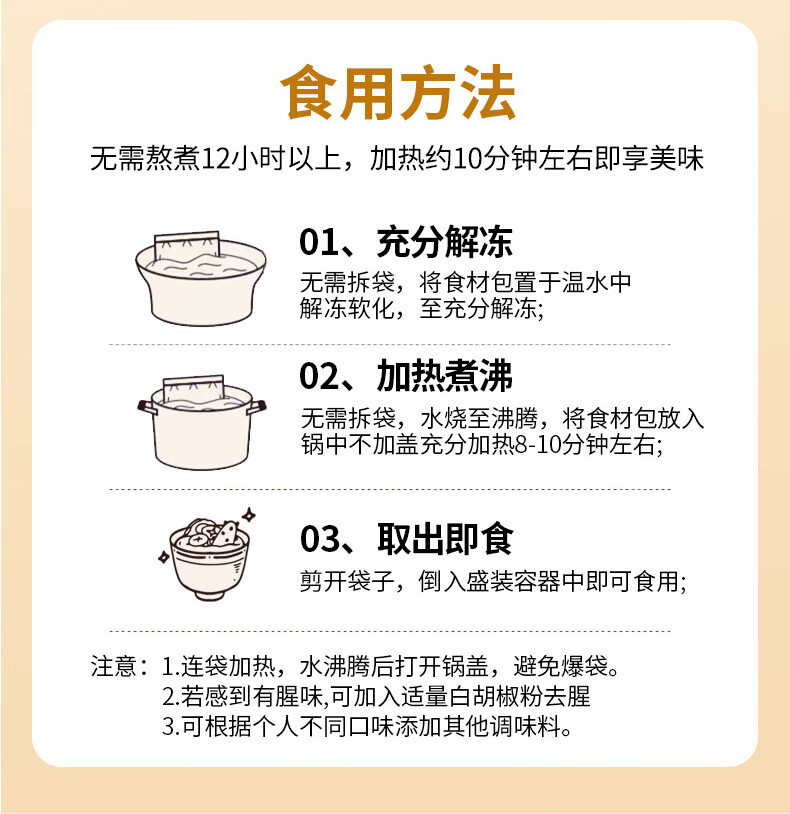 食用方法

无需熬煮12小时以上，加热约10分钟左右即享美味

01、充分解冻

无需拆袋，将食材包置于温水中解冻软化，至充分解冻;

02、加热煮沸

无需拆袋，水烧至沸腾，将食材包放入锅中不加盖充分加热8-10分钟左右;

03、取出即食

剪开袋子，倒入盛装容器中即可食用;

注意：1.连袋加热，水沸腾后打开锅盖，避免爆袋。
2.若感到有腥味,可加入适量白胡椒粉去腥
3.可根据个人不同口味添加其他调味料。