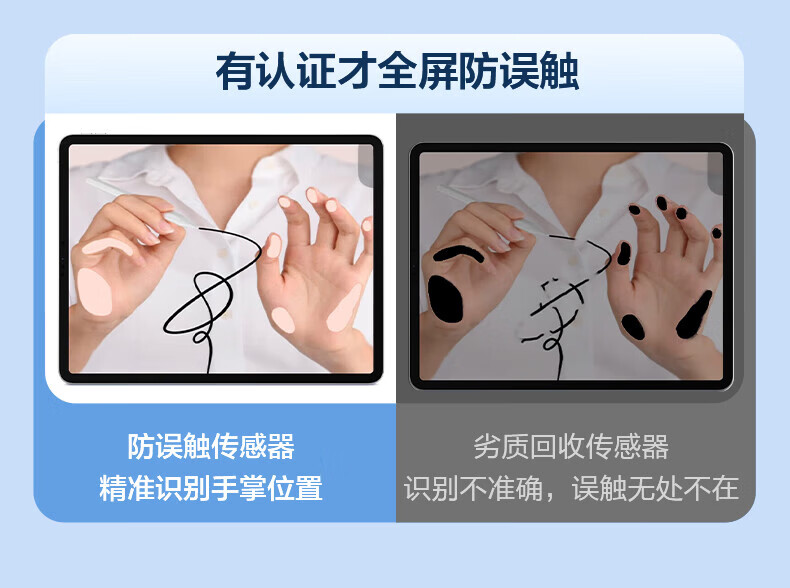 有认证才全屏防误触

防误触传感器
精准识别手掌位置

劣质回收传感器
识别不准确，误触无处不在