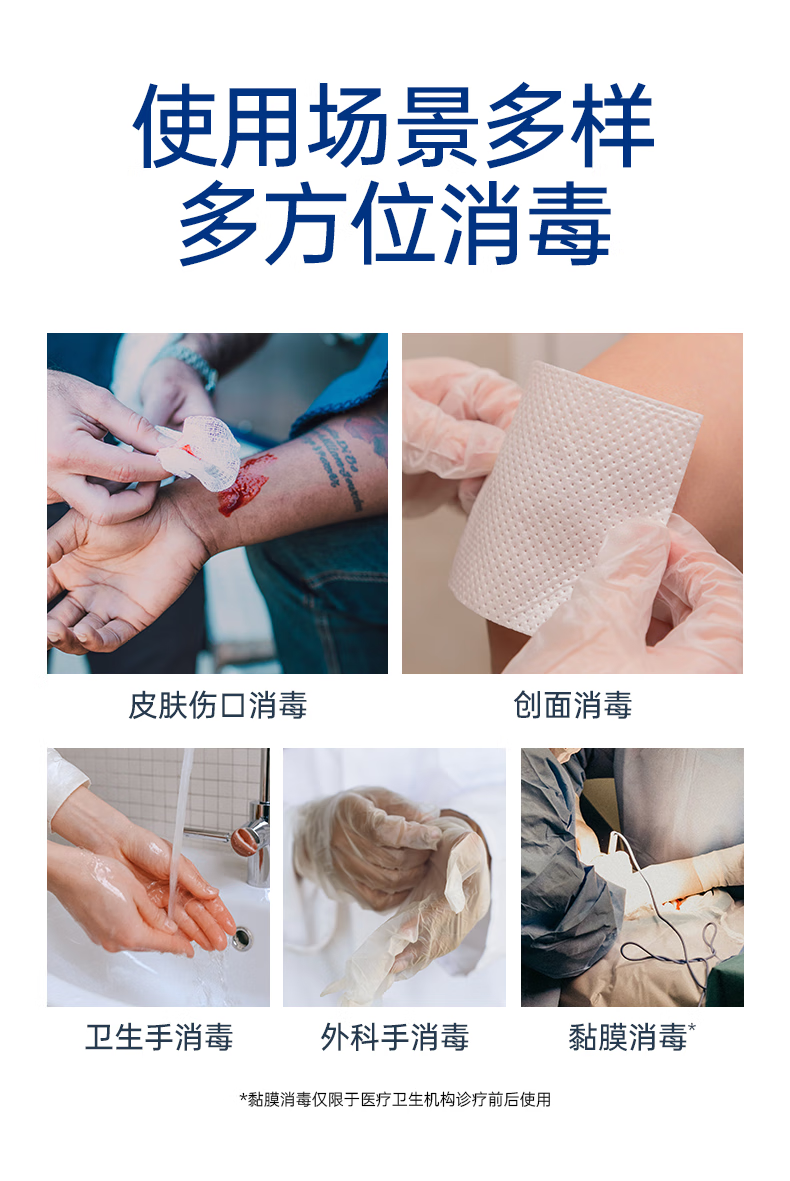 使用场景多样
多方位消毒

皮肤伤口消毒

创面消毒

卫生手消毒

外科手消毒

黏膜消毒*

*黏膜消毒仅限于医疗卫生机构诊疗前后使用