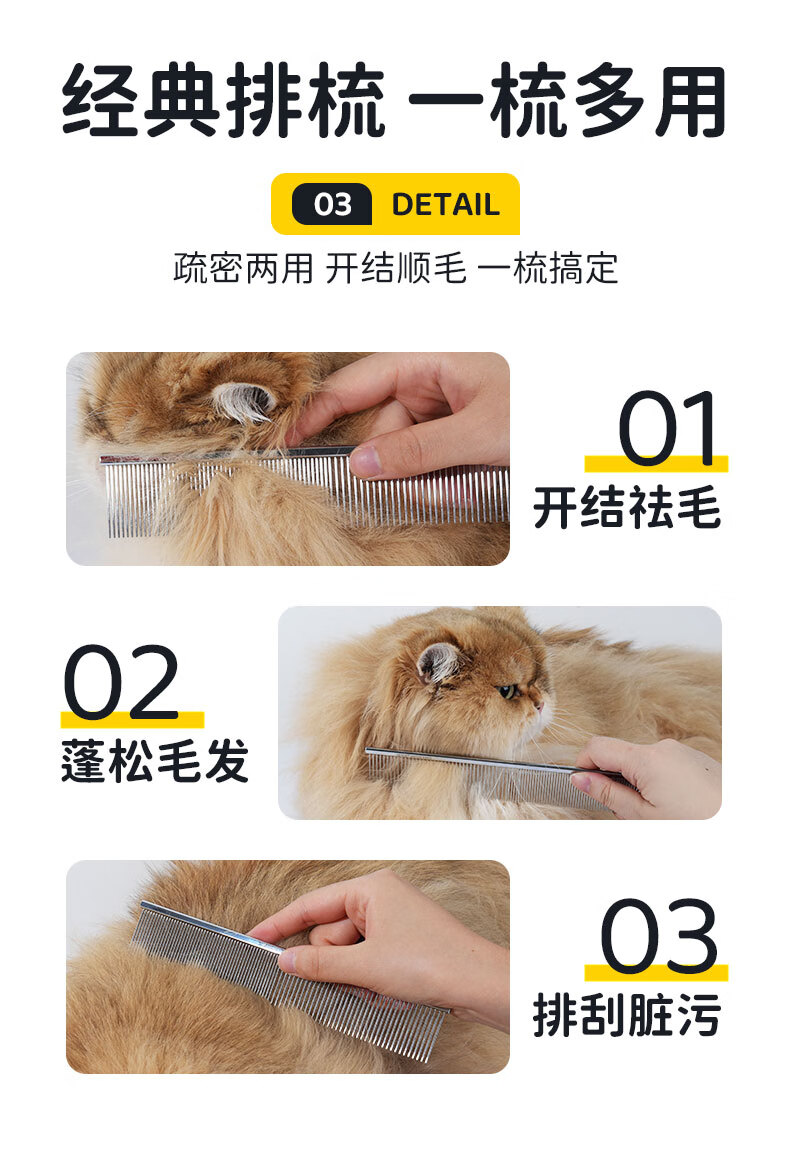 经典排梳 一梳多用

03 DETAIL

疏密两用 开结顺毛 一梳搞定

01
开结祛毛

02
蓬松毛发

03
排刮脏污