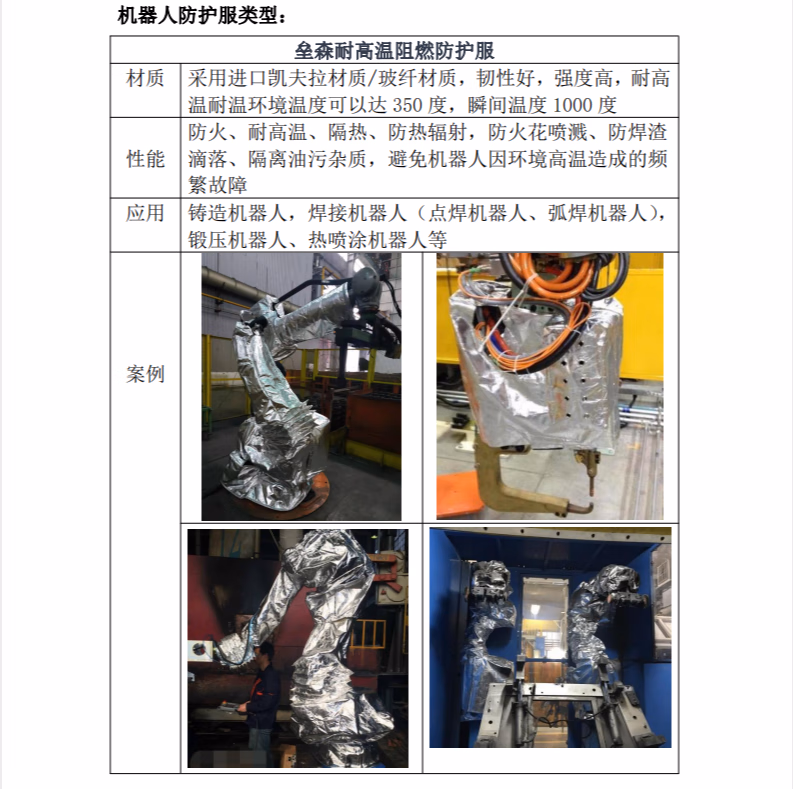 机器人防护服类型：

| 垒森耐高温阻燃防护服 | |
|---|---|
| 材质 | 采用进口凯夫拉材质/玻纤材质，韧性好，强度高，耐高温耐温环境温度可以达 350 度，瞬间温度 1000 度 |
| 性能 | 防火、耐高温、隔热、防热辐射，防火花喷溅、防焊渣滴落、隔离油污杂质，避免机器人因环境高温造成的频繁故障 |
| 应用 | 铸造机器人，焊接机器人（点焊机器人、弧焊机器人），锻压机器人、热喷涂机器人等 |
| 案例 | |